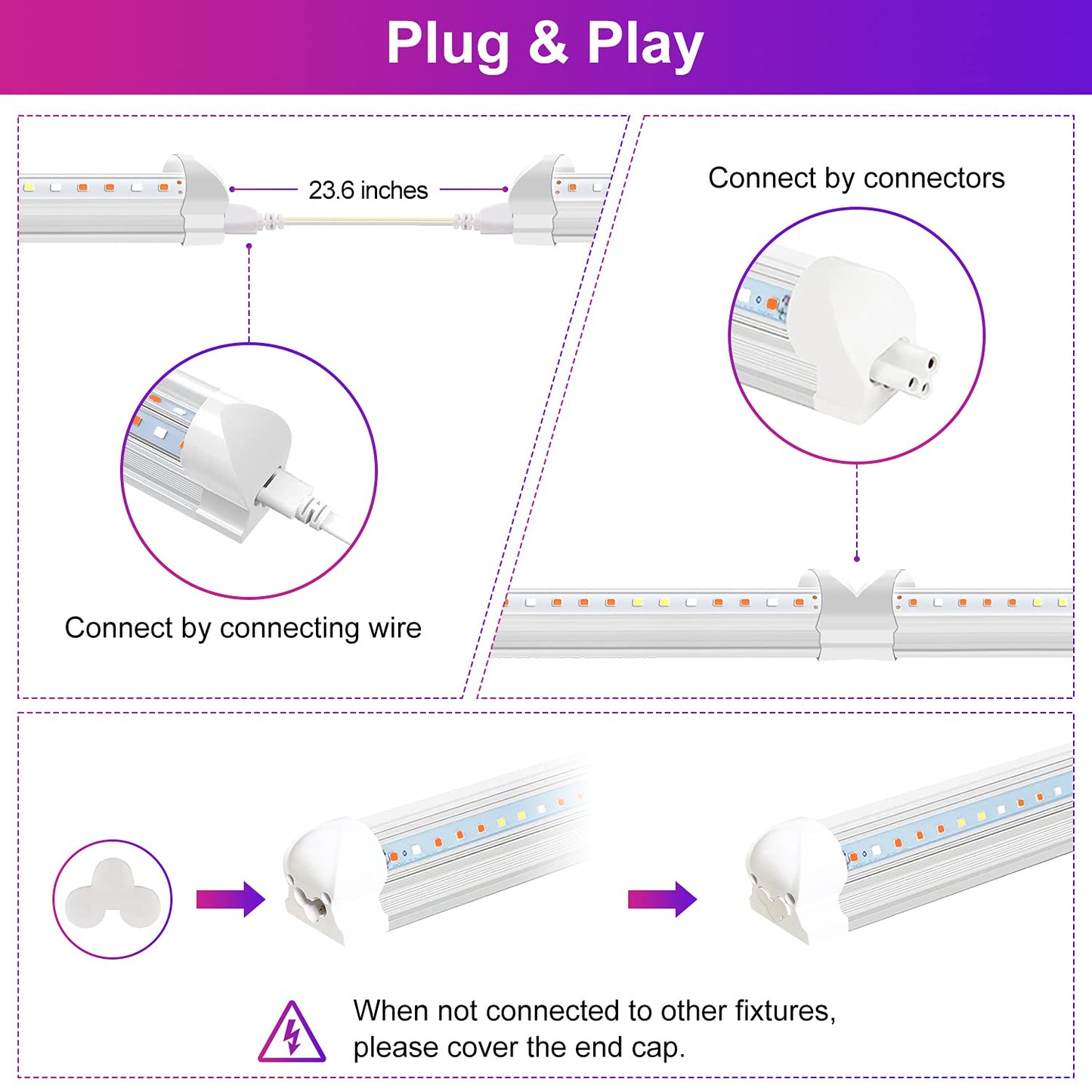 Plug & Play

23.6 inches

Connect by connecting wire

Connect by connectors

When not connected to other fixtures, please cover the end cap.