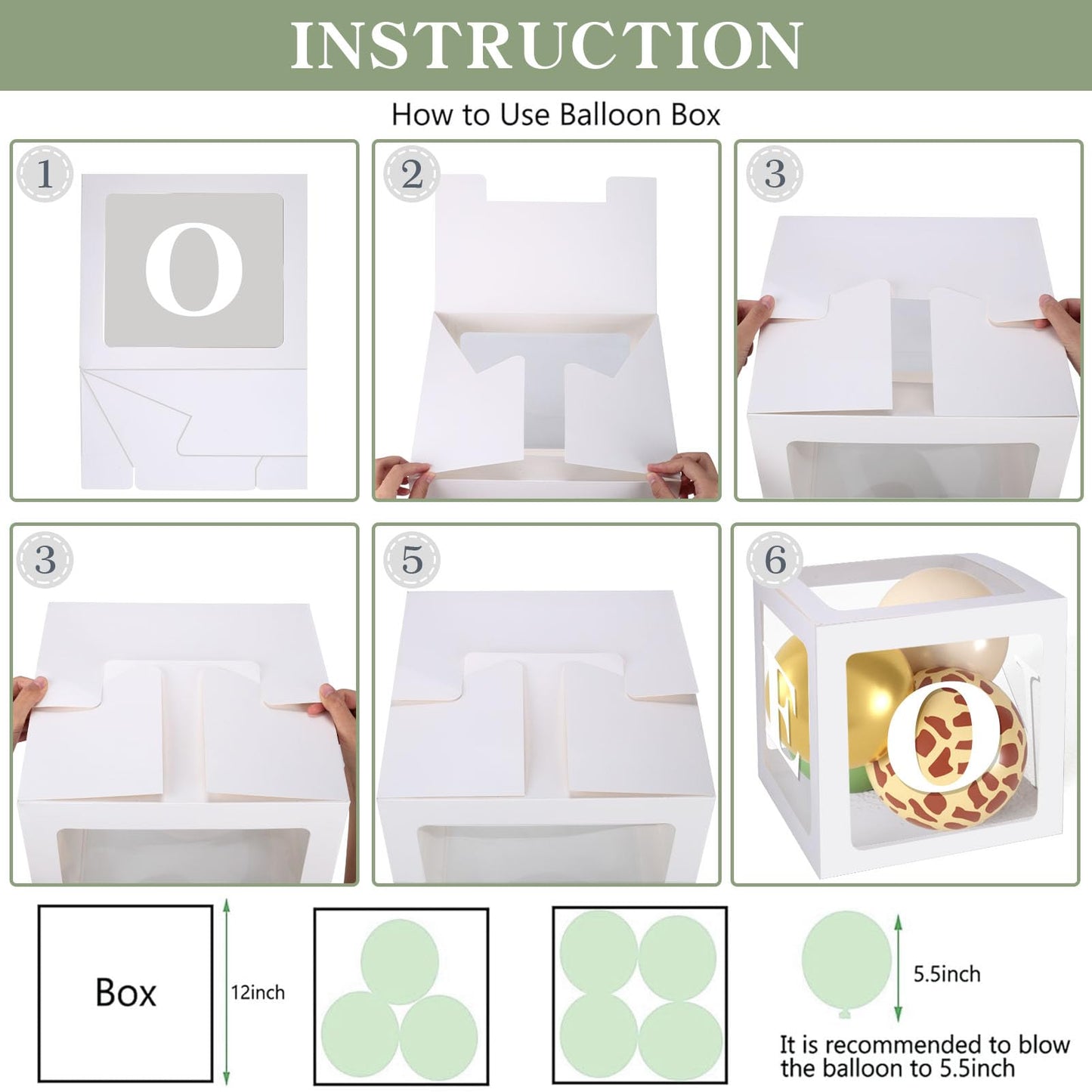 INSTRUCTION

How to Use Balloon Box

1

O

2

3

3

5

6

O

Box

12inch

5.5inch

It is recommended to blow the balloon to 5.5inch