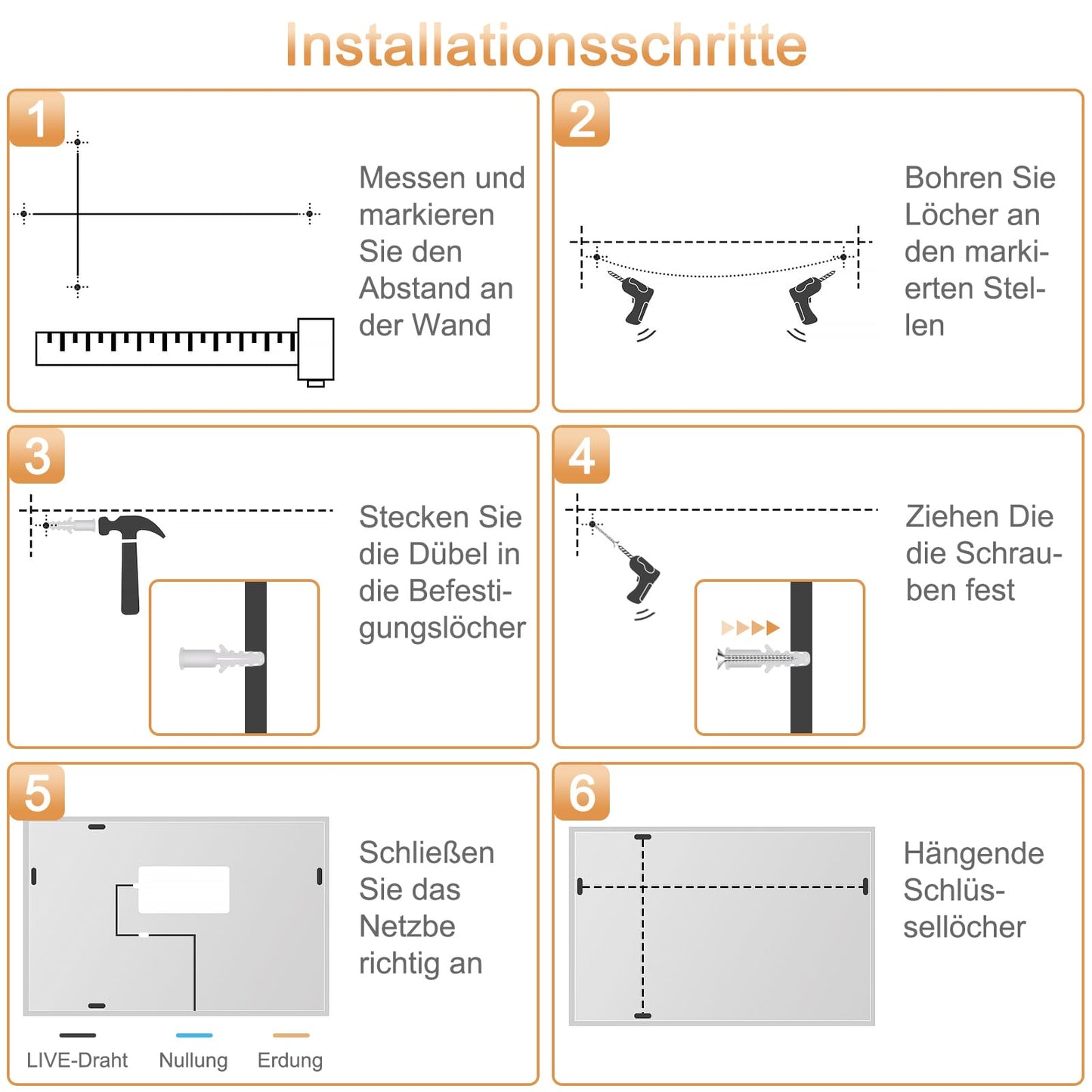 Installationsschritte

1

Messen und markieren Sie den Abstand an der Wand

2

Bohren Sie Löcher an den markierten Stellen

3

Stecken Sie die Dübel in die Befestigungslöcher

4

Ziehen Die die Schrauben fest

5

Schließen Sie das Netzbe richtig an

LIVE-Draht Nullung Erdung

6

Hängende Schlüssellöcher