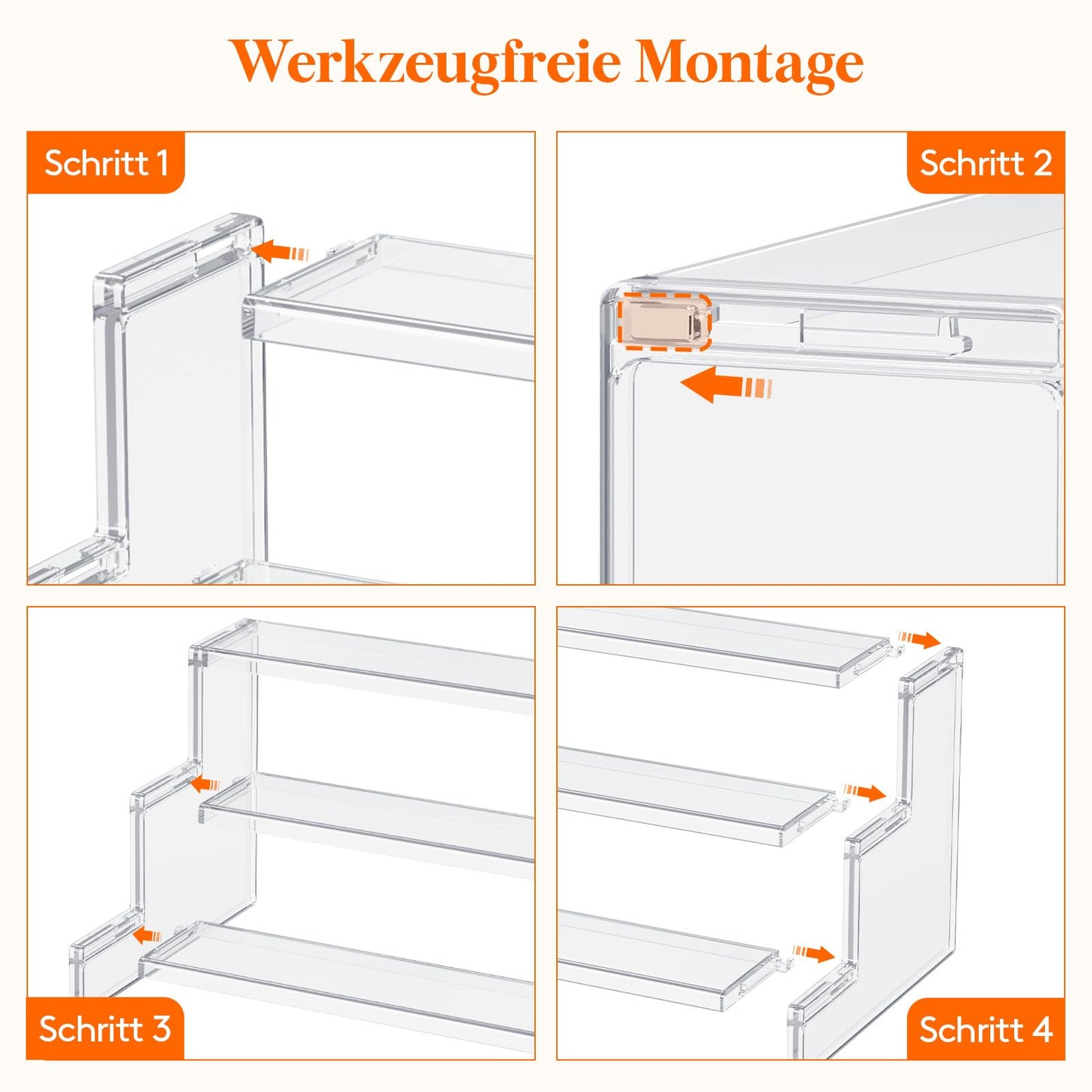 Werkzeugfreie Montage

Schritt 1

Schritt 2

Schritt 3

Schritt 4