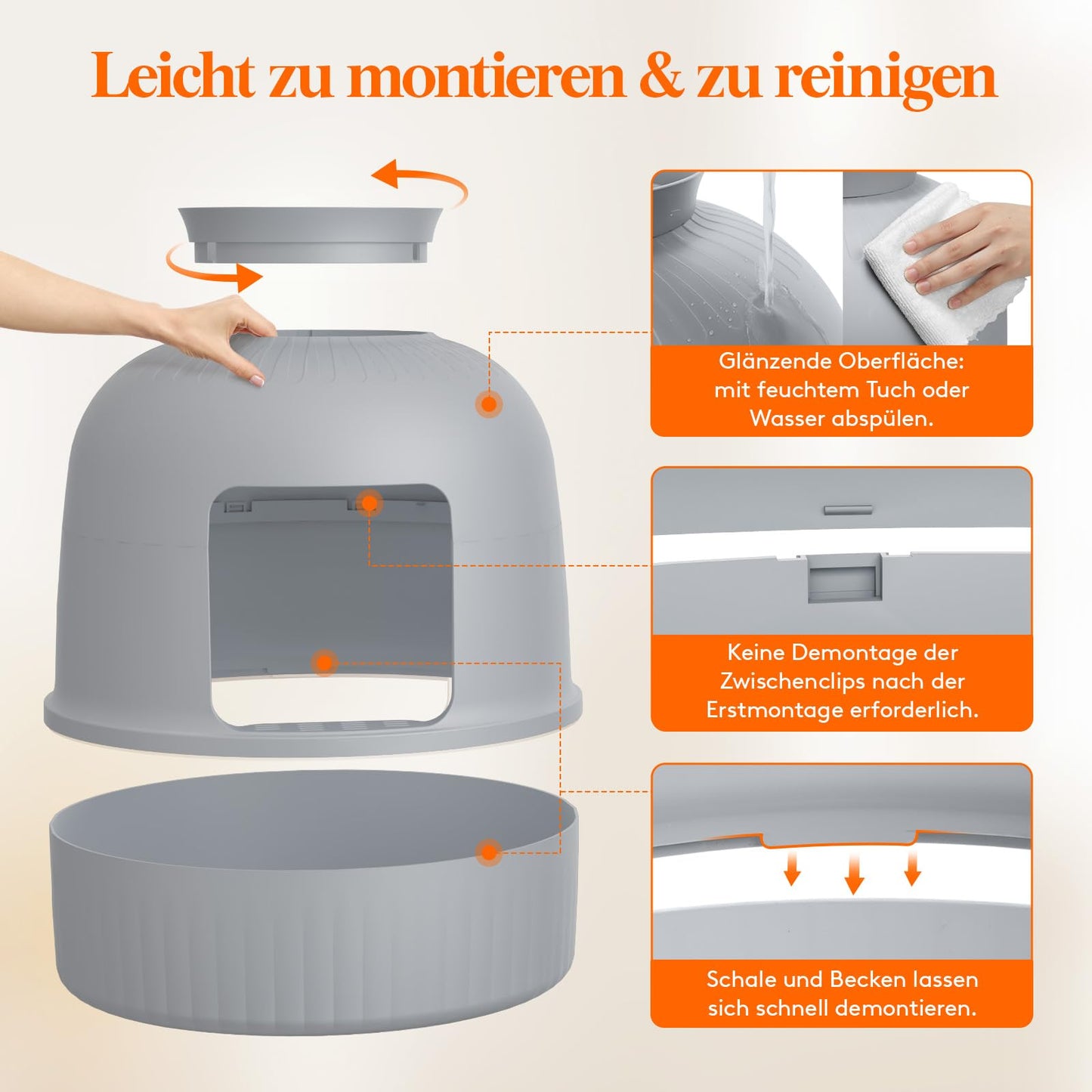 Leicht zu montieren & zu reinigen

Glänzende Oberfläche: mit feuchtem Tuch oder Wasser abspülen.

Keine Demontage der Zwischenclips nach der Erstmontage erforderlich.

Schale und Becken lassen sich schnell demontieren.