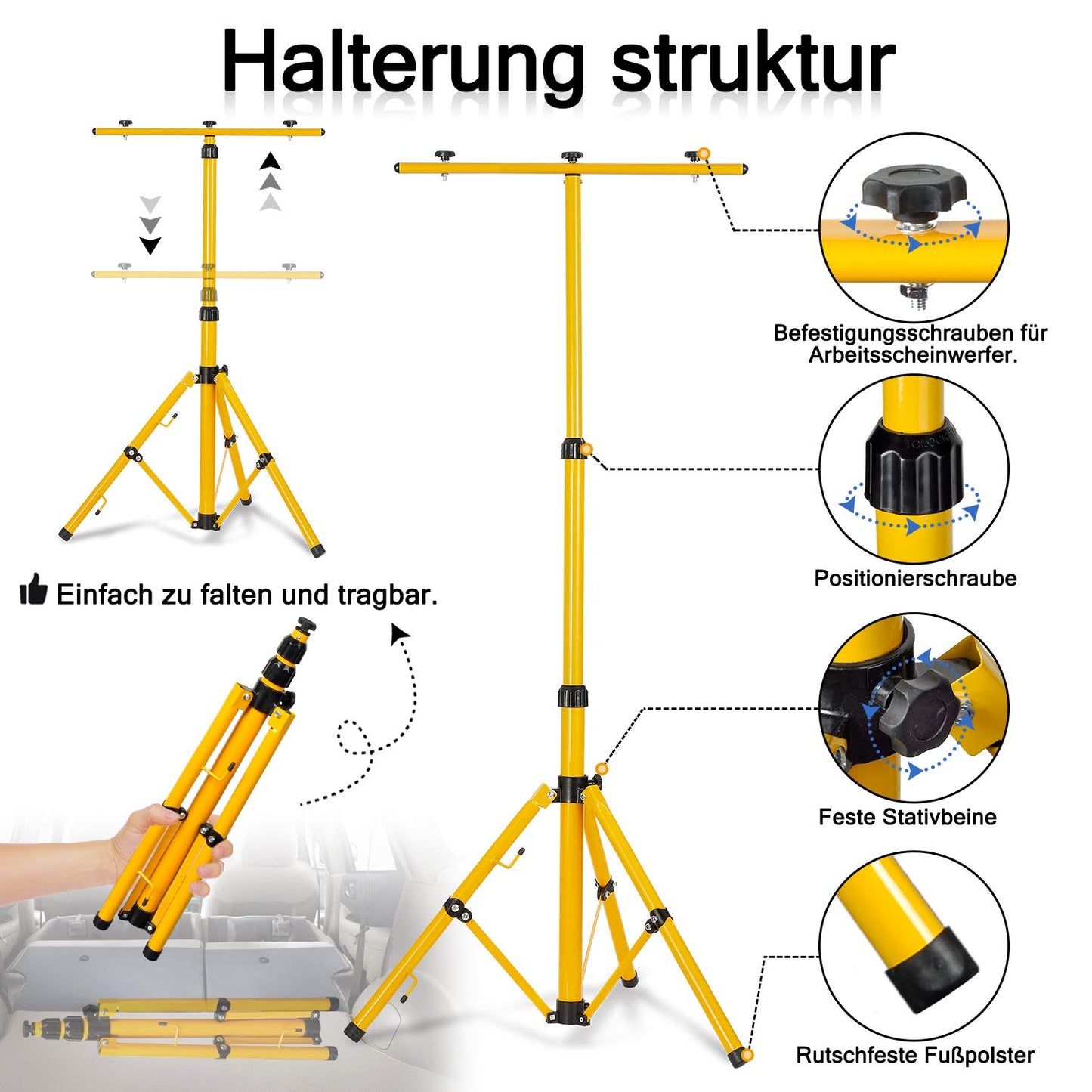 Halterung struktur

Einfach zu falten und tragbar.

Befestigungsschrauben für Arbeitsscheinwerfer.

Positionierschraube

Feste Stativbeine

Rutschfeste Fußpolster