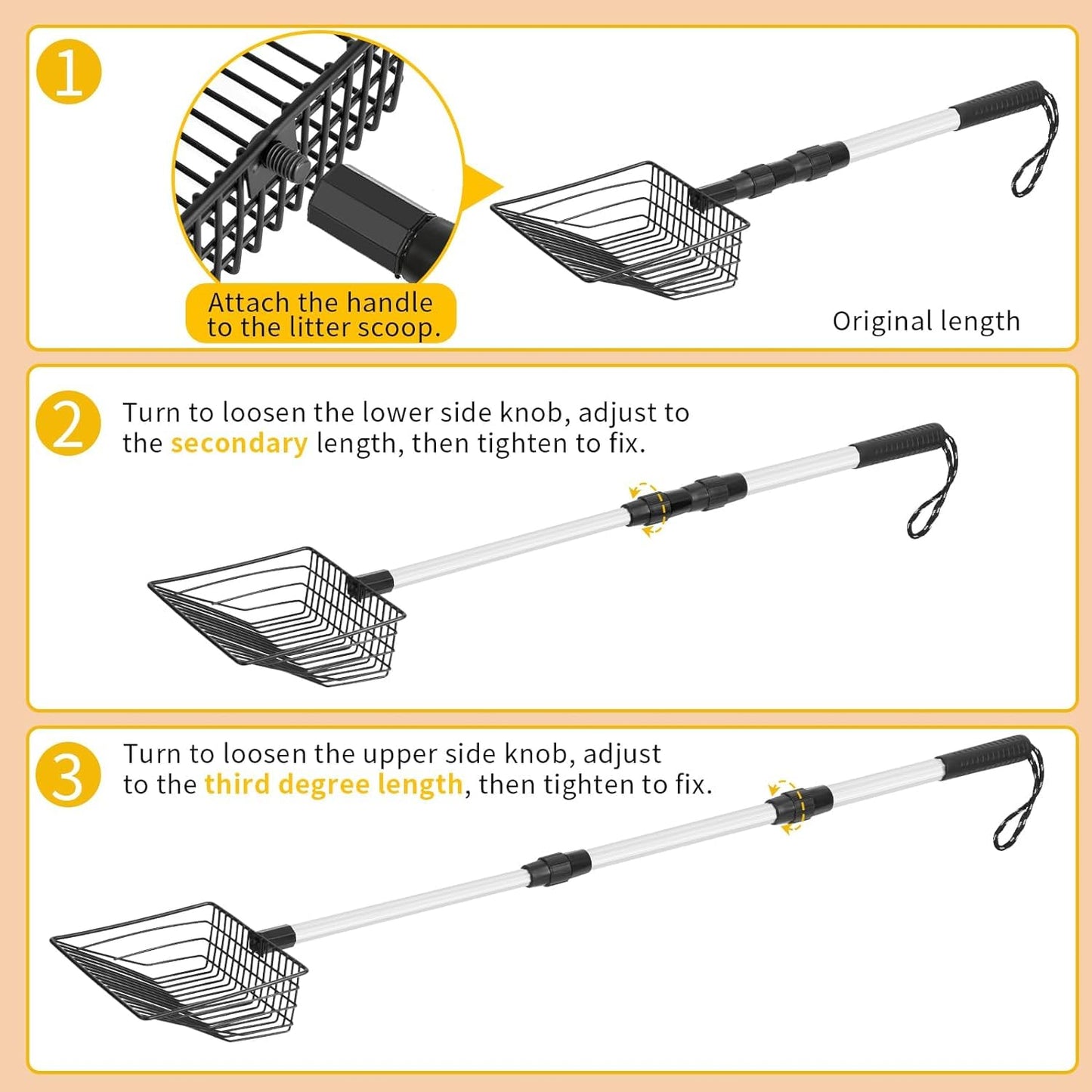 1

Attach the handle to the litter scoop.

Original length

2

Turn to loosen the lower side knob, adjust to the secondary length, then tighten to fix.

3

Turn to loosen the upper side knob, adjust to the third degree length, then tighten to fix.