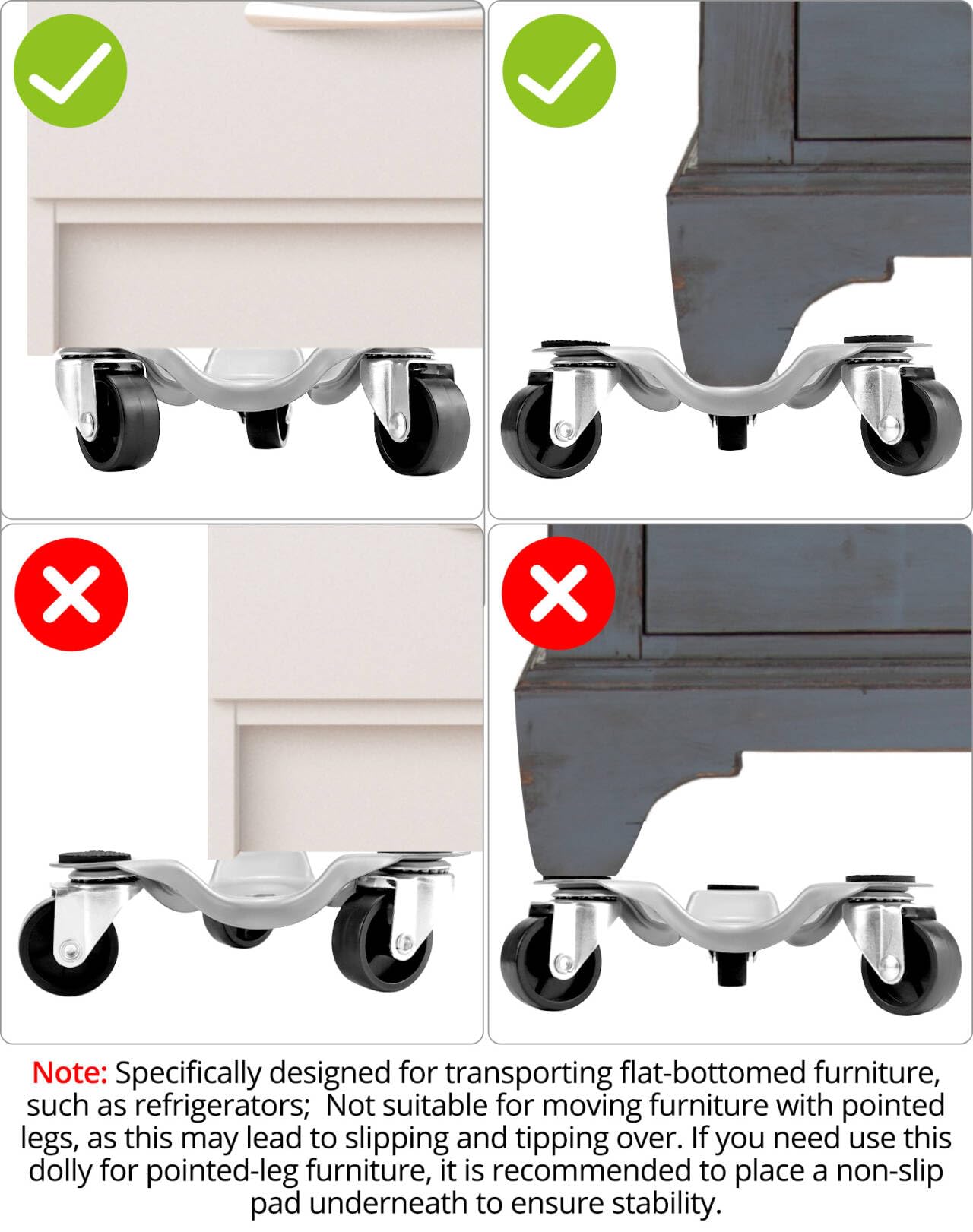 Note: Specifically designed for transporting flat-bottomed furniture, such as refrigerators;  Not suitable for moving furniture with pointed legs, as this may lead to slipping and tipping over. If you need use this dolly for pointed-leg furniture, it is recommended to place a non-slip pad underneath to ensure stability.