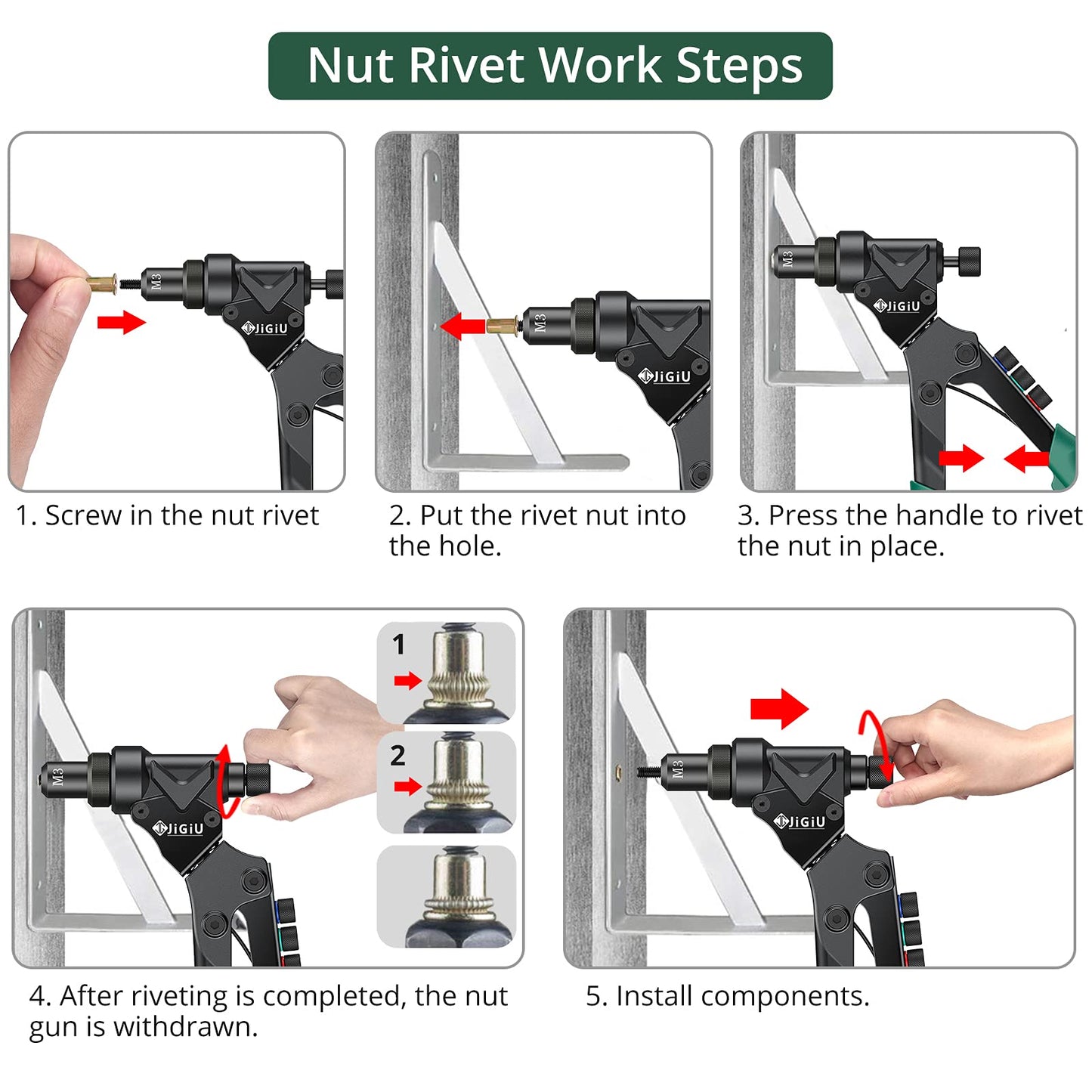 Nut Rivet Work Steps

M3
JiGiU

1. Screw in the nut rivet

M3
JiGiU

2. Put the rivet nut into the hole.

M3
JiGiU

3. Press the handle to rivet the nut in place.

M3
JiGiU
1
2

4. After riveting is completed, the nut gun is withdrawn.

M3
JiGiU

5. Install components.