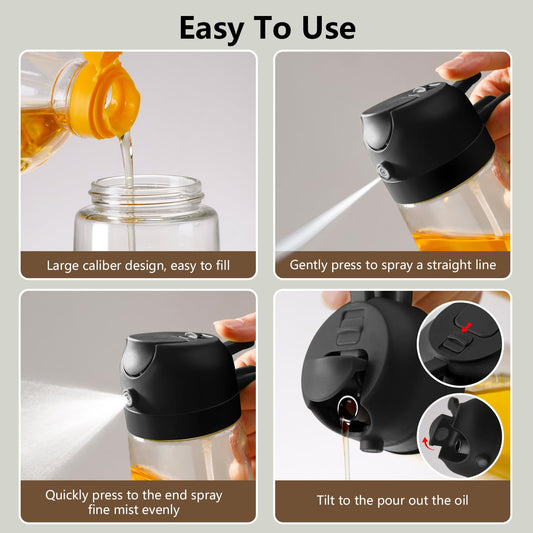 Easy To Use

Large caliber design, easy to fill

Gently press to spray a straight line

Quickly press to the end spray fine mist evenly

Tilt to the pour out the oil