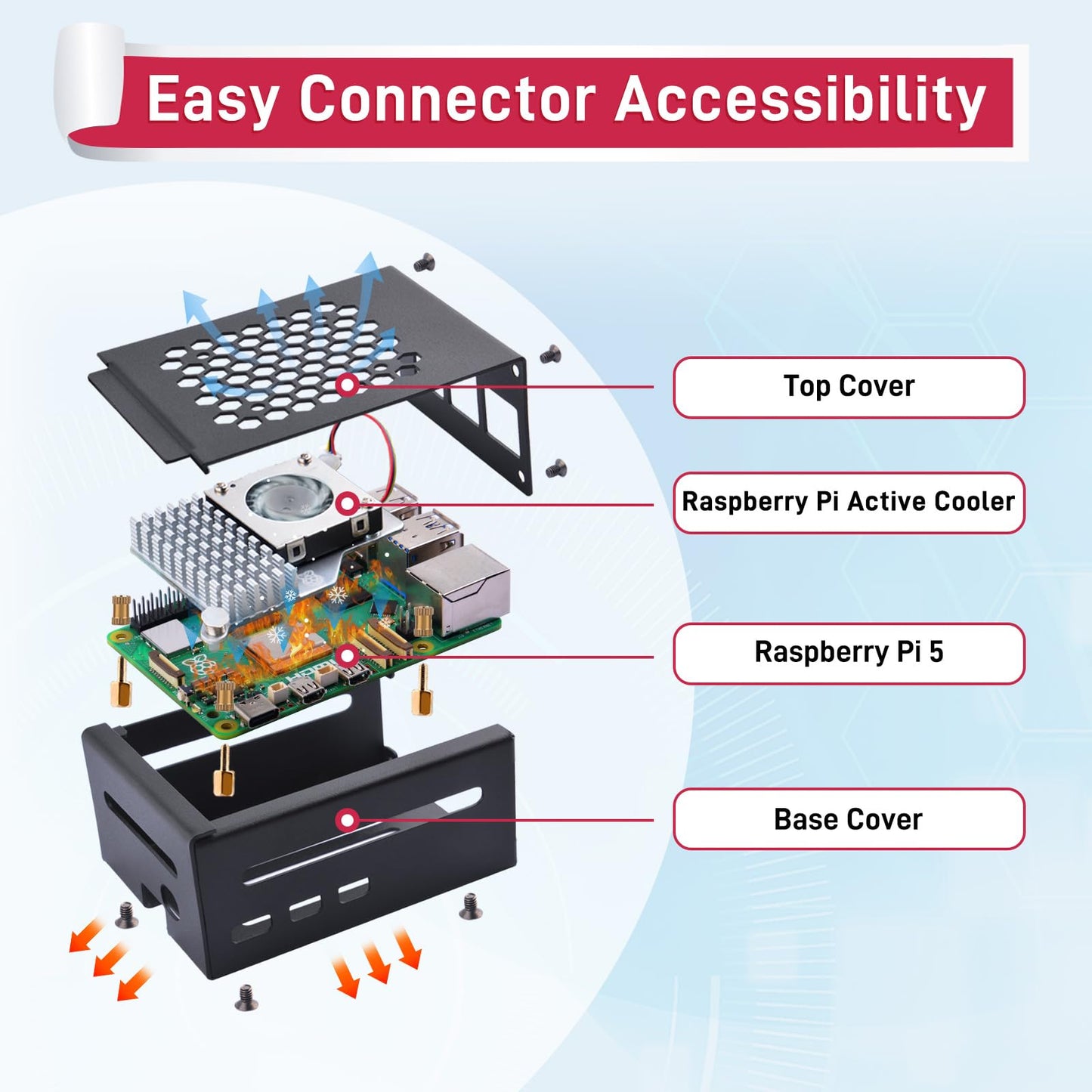 Easy Connector Accessibility

Top Cover

Raspberry Pi Active Cooler

Raspberry Pi 5

Base Cover