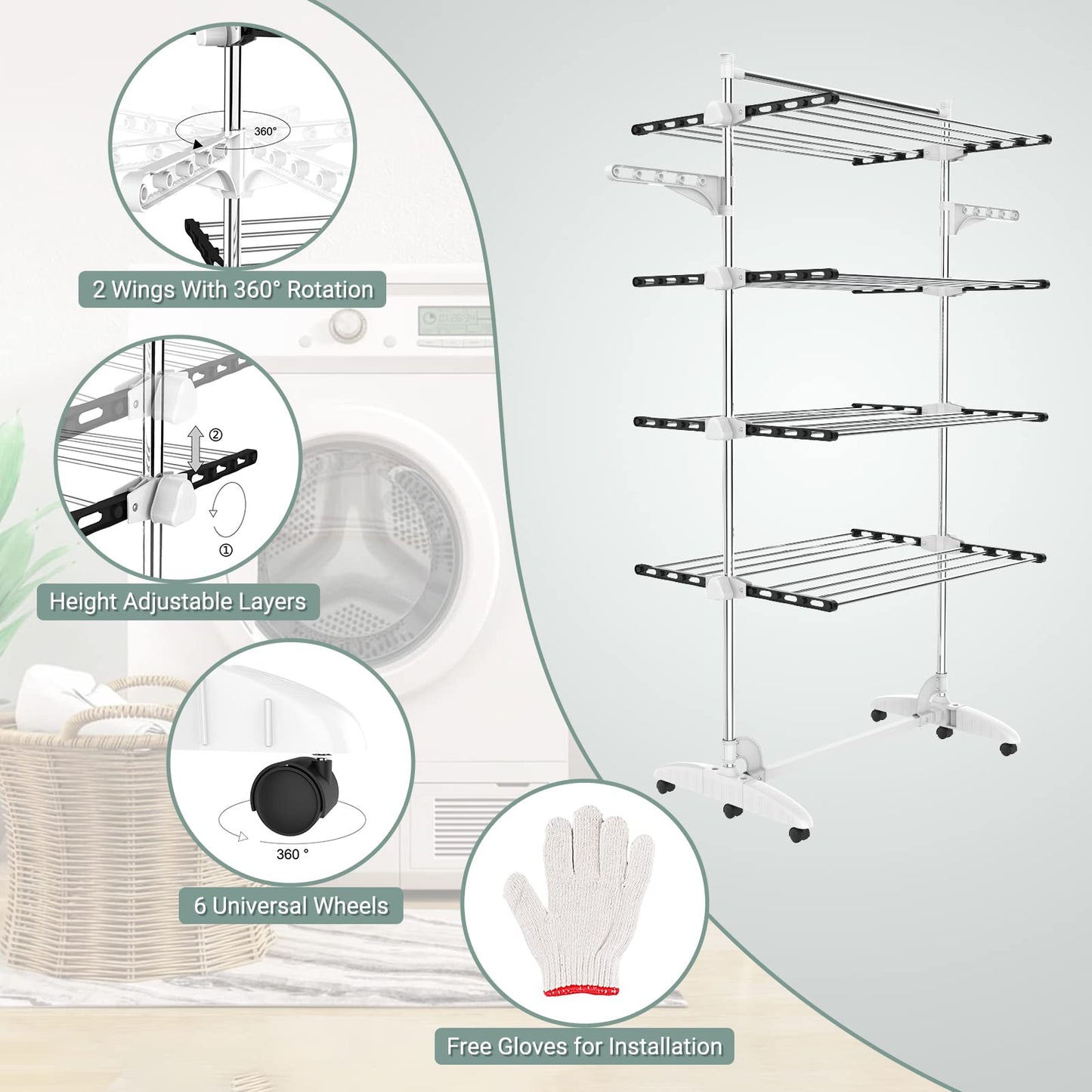 360°

2 Wings With 360° Rotation

②

①

Height Adjustable Layers

360 °

6 Universal Wheels

Free Gloves for Installation