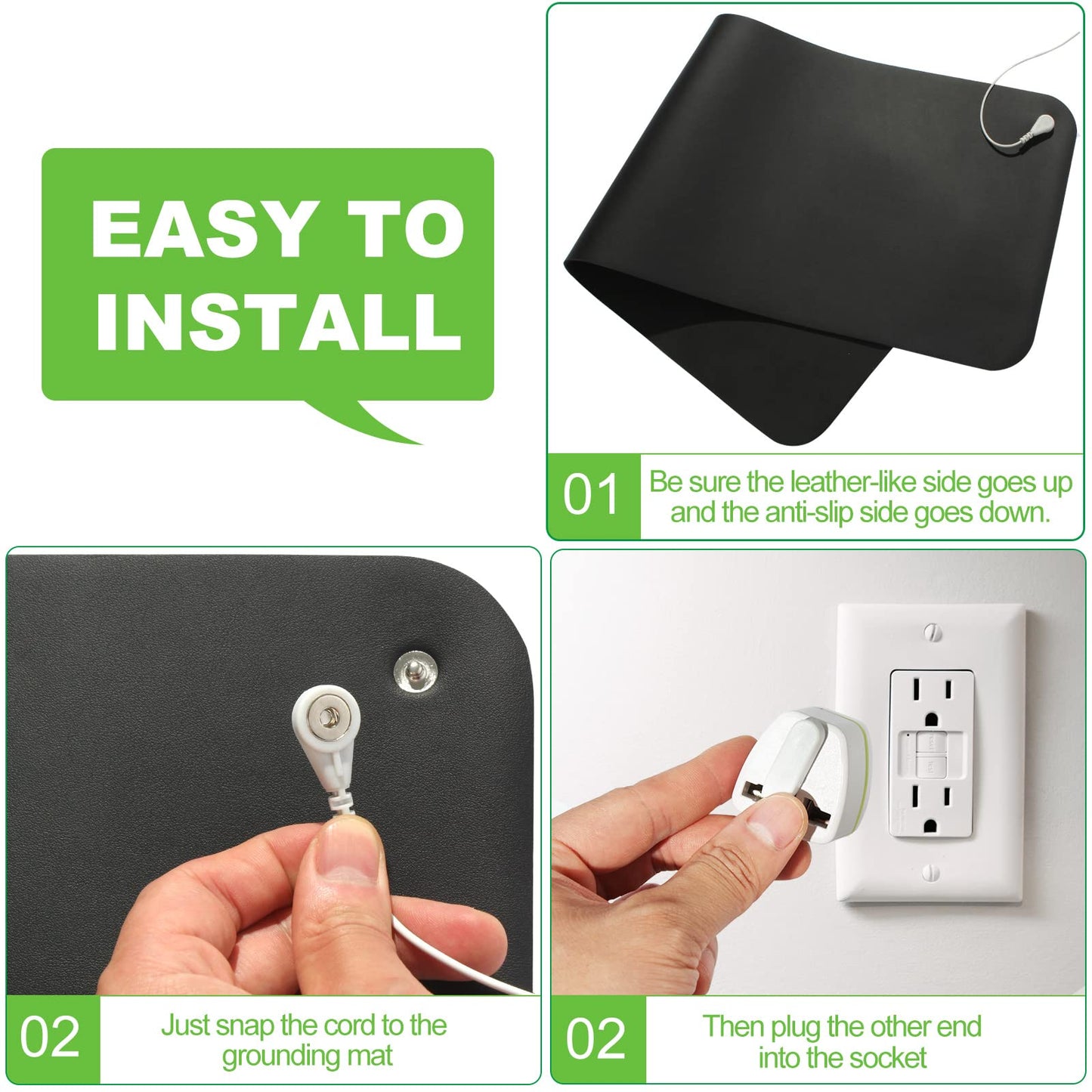 EASY TO INSTALL

01 Be sure the leather-like side goes up and the anti-slip side goes down.

02 Just snap the cord to the grounding mat

02 Then plug the other end into the socket