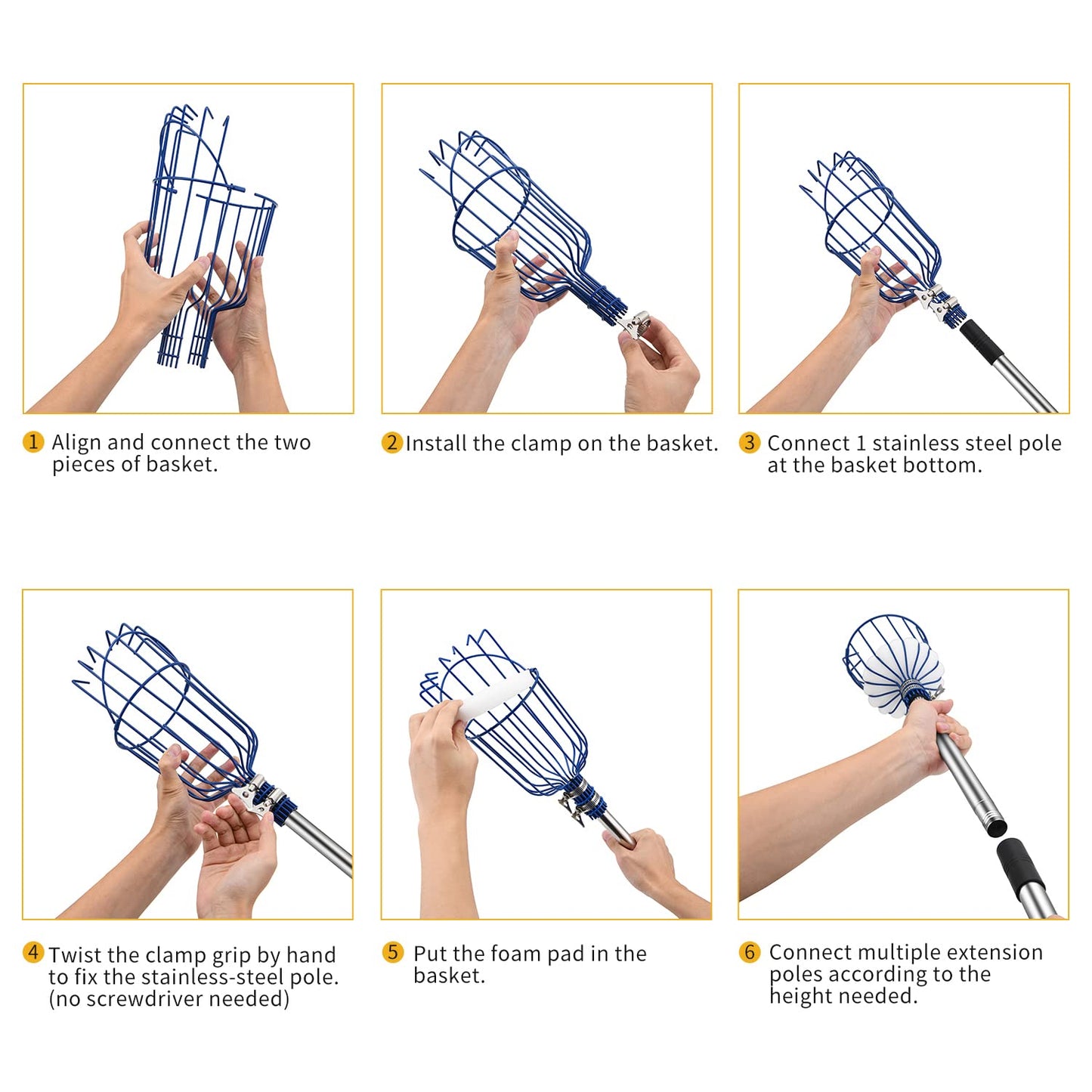 1 Align and connect the two pieces of basket.

2 Install the clamp on the basket.

3 Connect 1 stainless steel pole at the basket bottom.

4 Twist the clamp grip by hand to fix the stainless-steel pole. (no screwdriver needed)

5 Put the foam pad in the basket.

6 Connect multiple extension poles according to the height needed.