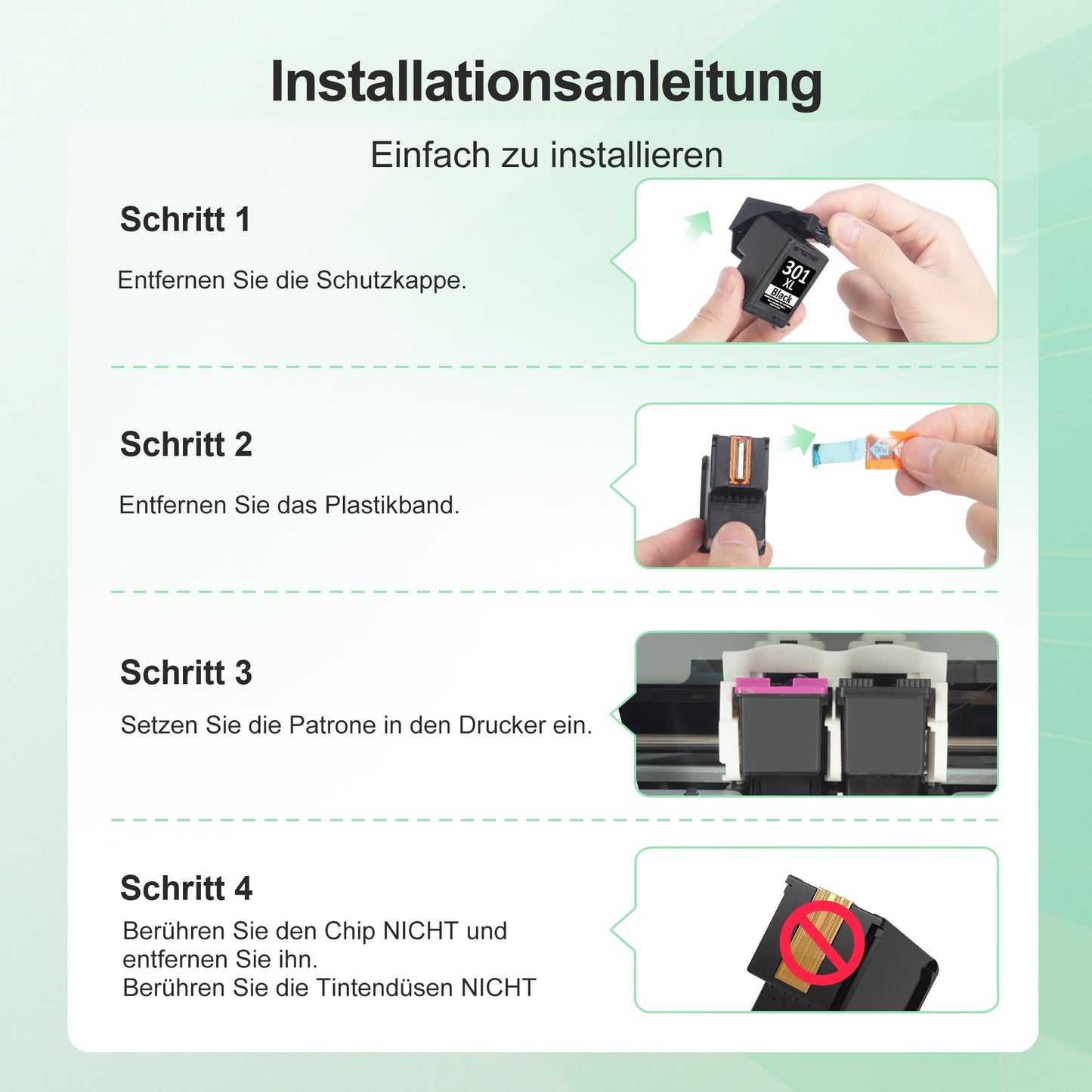 Installationsanleitung

Einfach zu installieren

Schritt 1

Entfernen Sie die Schutzkappe.

301
XL
Black

Schritt 2

Entfernen Sie das Plastikband.

PULL

Schritt 3

Setzen Sie die Patrone in den Drucker ein.

Schritt 4

Berühren Sie den Chip NICHT und entfernen Sie ihn.
Berühren Sie die Tintendüsen NICHT