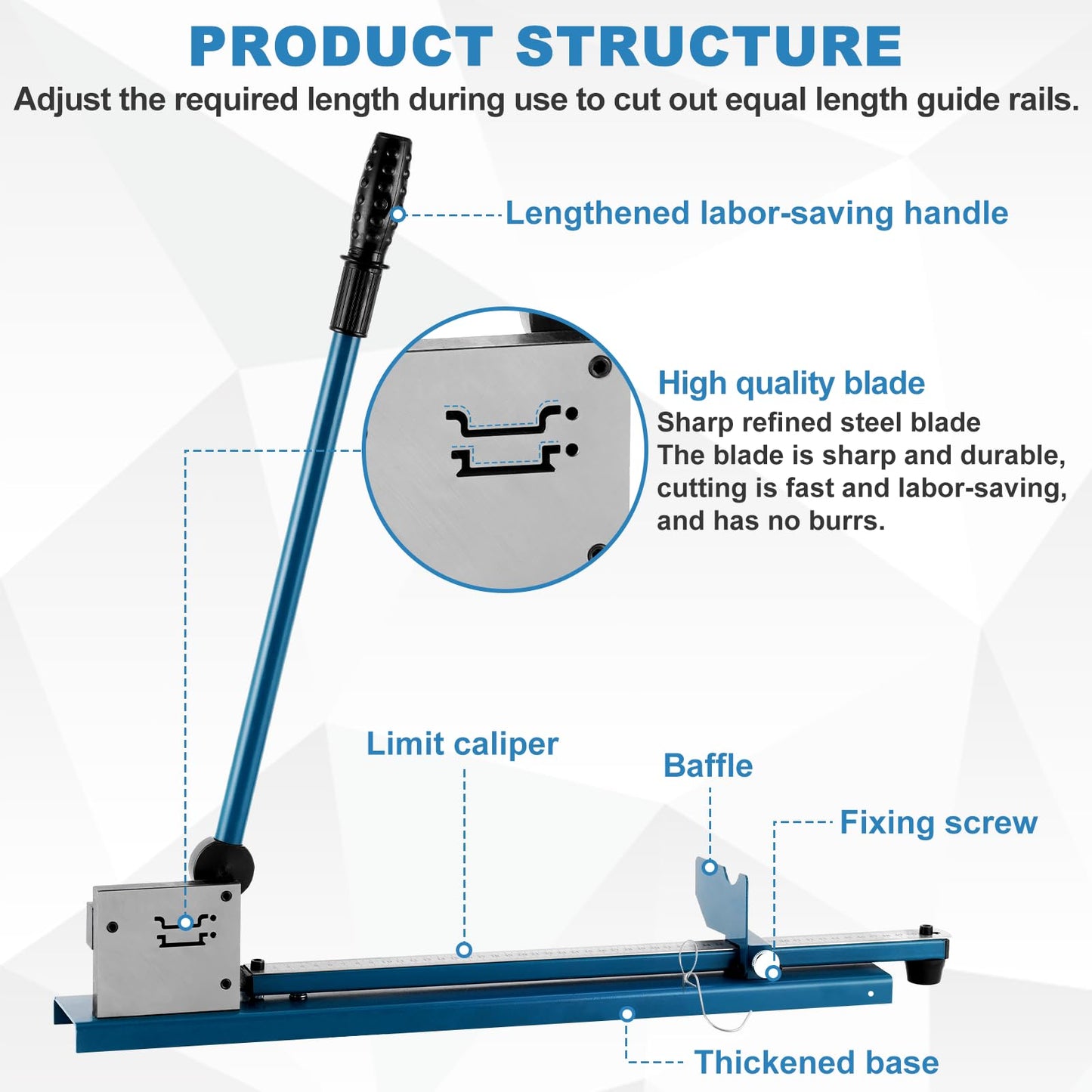 PRODUCT STRUCTURE

Adjust the required length during use to cut out equal length guide rails.

Lengthened labor-saving handle

High quality blade

Sharp refined steel blade
The blade is sharp and durable, cutting is fast and labor-saving, and has no burrs.

Limit caliper

Baffle

Fixing screw

Thickened base