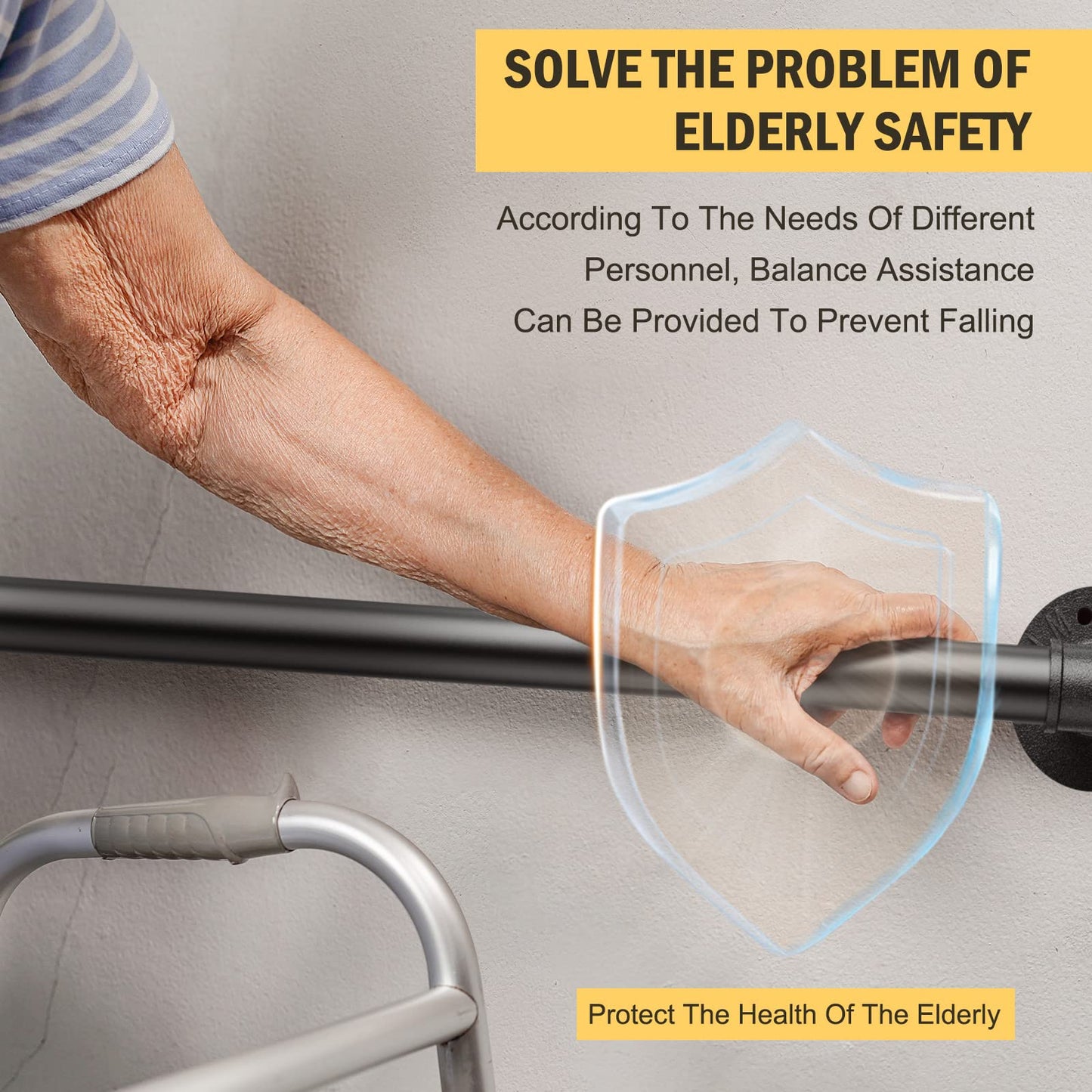 SOLVE THE PROBLEM OF ELDERLY SAFETY

According To The Needs Of Different Personnel, Balance Assistance Can Be Provided To Prevent Falling

Protect The Health Of The Elderly