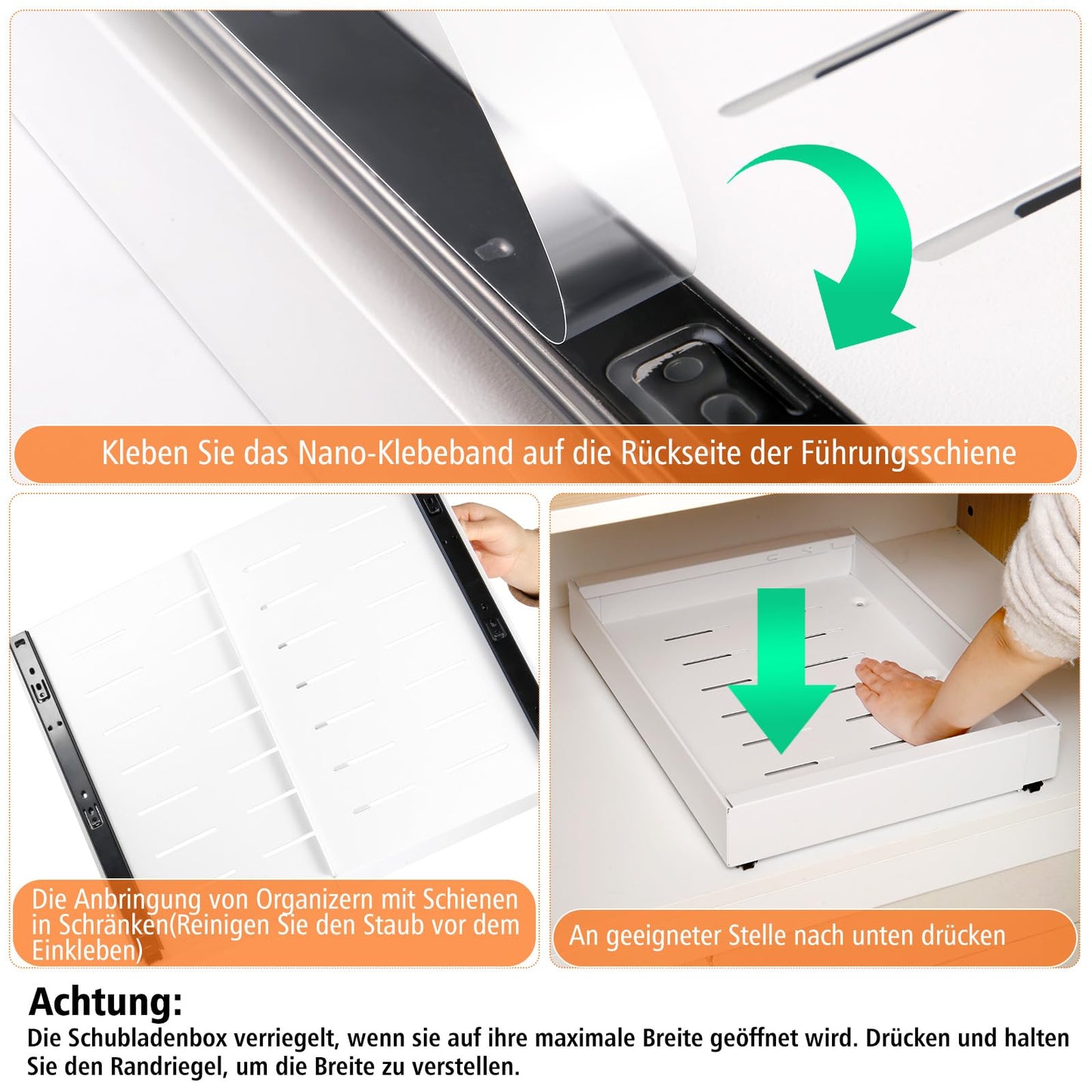 Kleben Sie das Nano-Klebeband auf die Rückseite der Führungsschiene

Die Anbringung von Organizern mit Schienen in Schränken(Reinigen Sie den Staub vor dem Einkleben)

An geeigneter Stelle nach unten drücken

Achtung:
Die Schubladenbox verriegelt, wenn sie auf ihre maximale Breite geöffnet wird. Drücken und halten Sie den Randriegel, um die Breite zu verstellen.