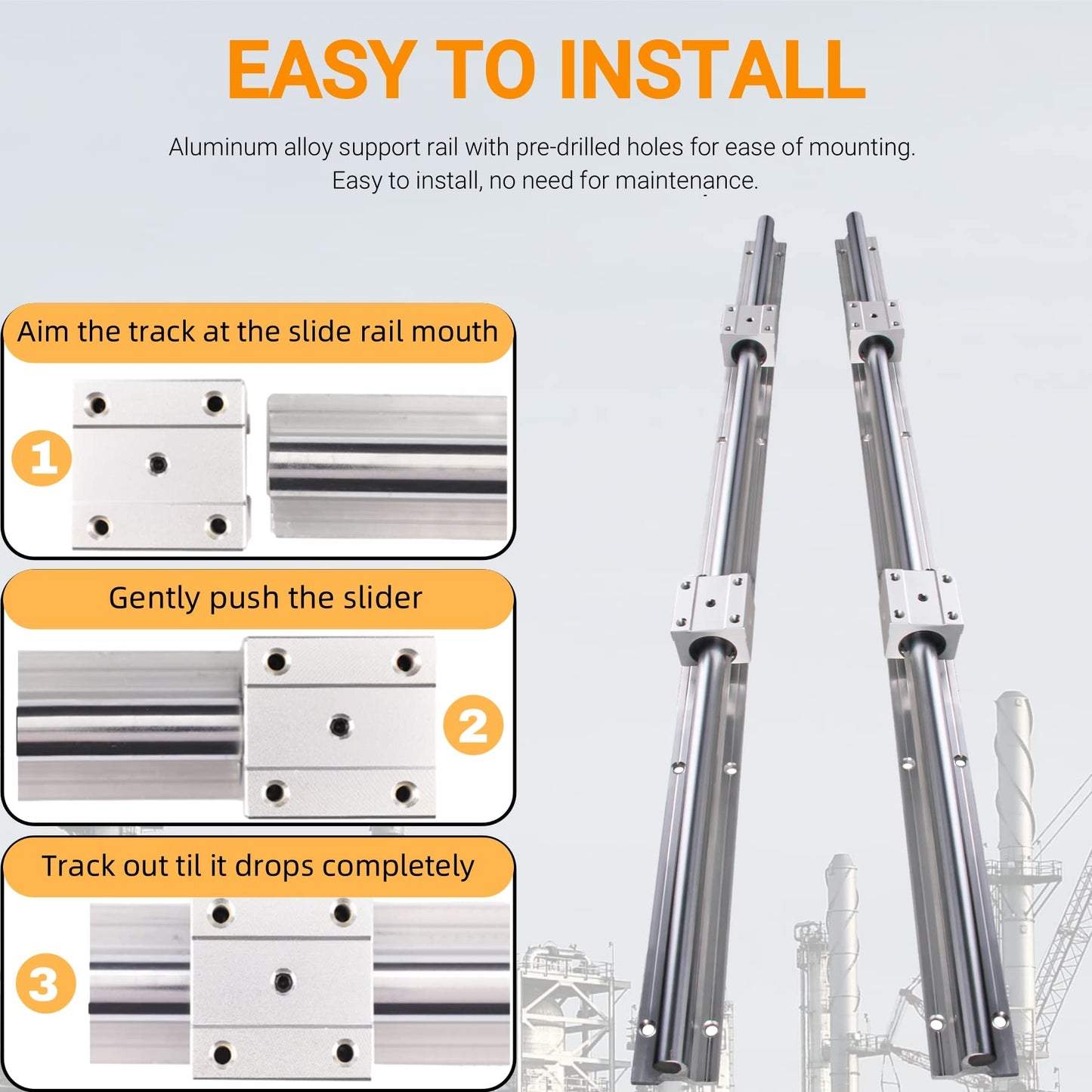 EASY TO INSTALL

Aluminum alloy support rail with pre-drilled holes for ease of mounting. Easy to install, no need for maintenance.

Aim the track at the slide rail mouth

1

Gently push the slider

2

Track out til it drops completely

3