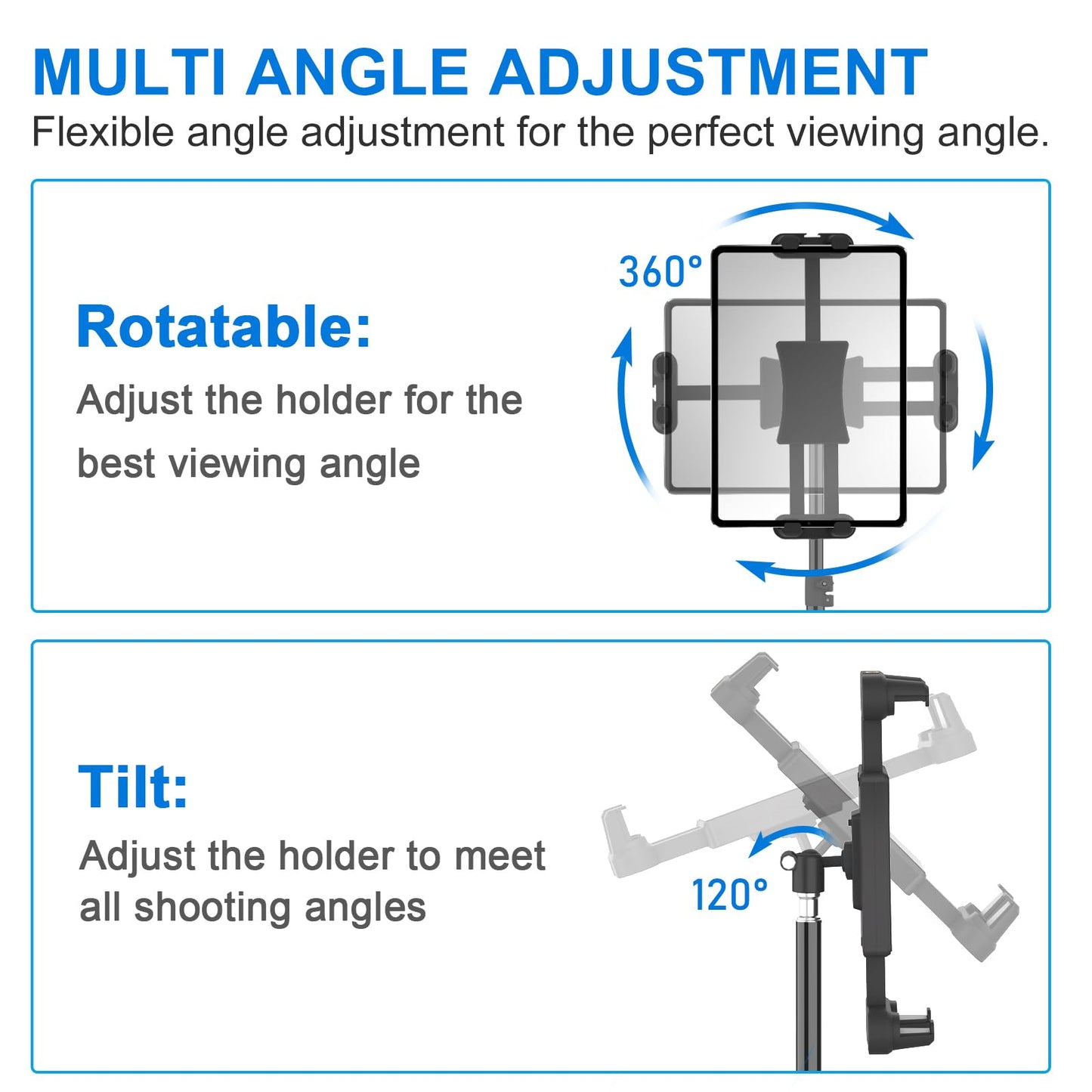 MULTI ANGLE ADJUSTMENT

Flexible angle adjustment for the perfect viewing angle.

Rotatable:

Adjust the holder for the best viewing angle

360°

Tilt:

Adjust the holder to meet all shooting angles

120°