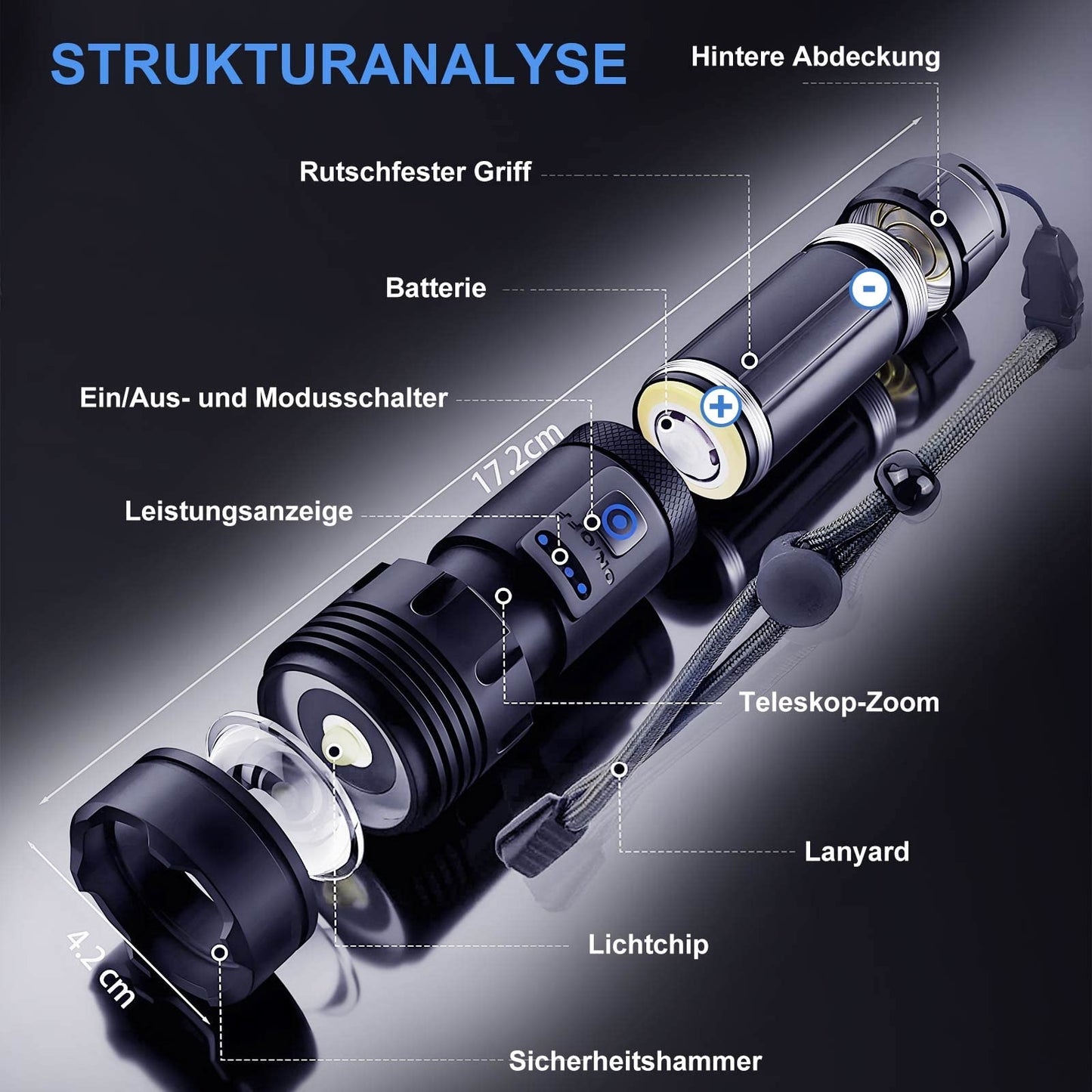 STRUKTURANALYSE

Hintere Abdeckung

Rutschfester Griff

Batterie

Ein/Aus- und Modusschalter

17.2cm

Leistungsanzeige

ON/OFF

Teleskop-Zoom

Lanyard

Lichtchip

4.2 cm

Sicherheitshammer