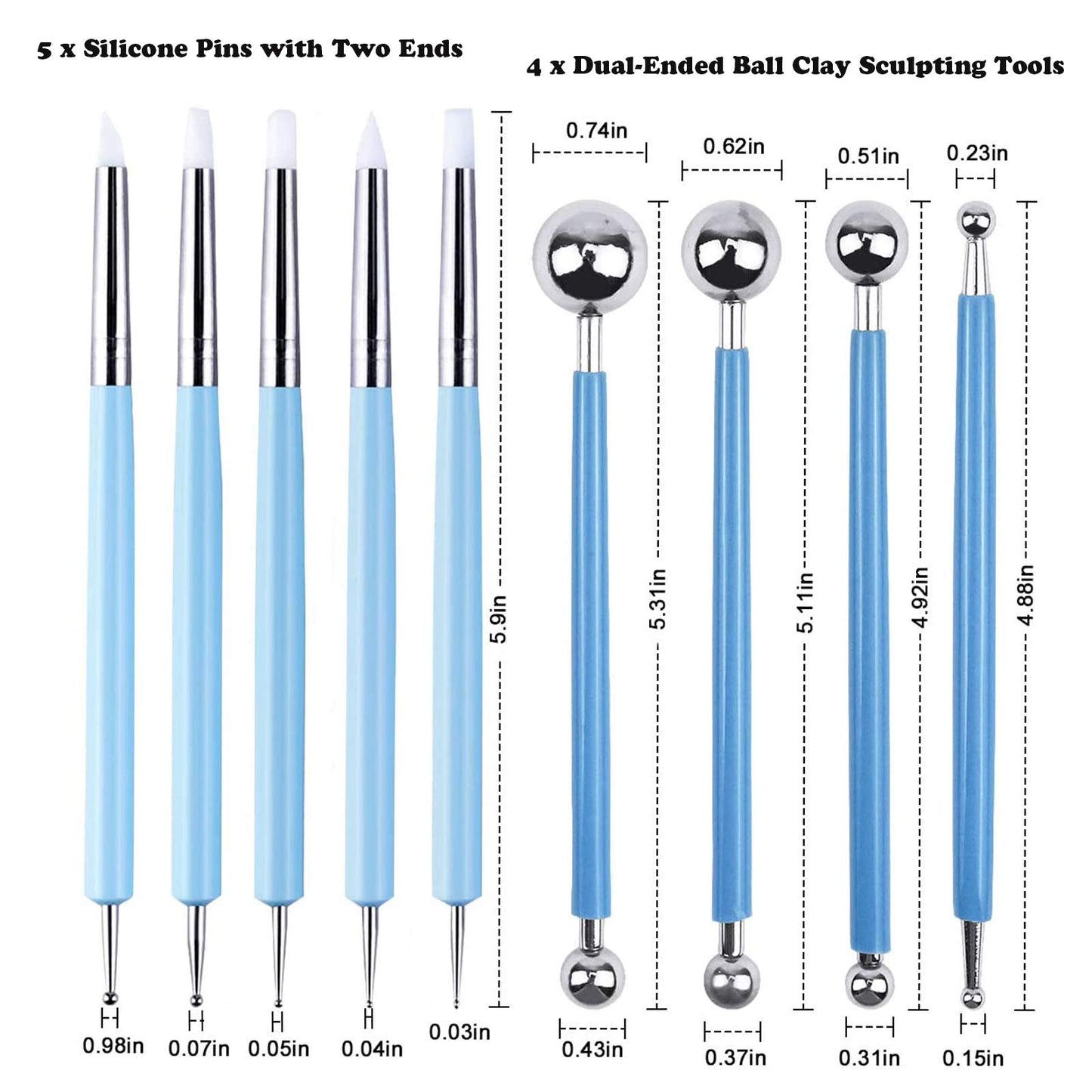 5 x Silicone Pins with Two Ends

4 x Dual-Ended Ball Clay Sculpting Tools

5.9in

0.98in 0.07in 0.05in 0.04in 0.03in

0.74in 0.62in 0.51in 0.23in

5.31in 5.11in 4.92in 4.88in

0.43in 0.37in 0.31in 0.15in