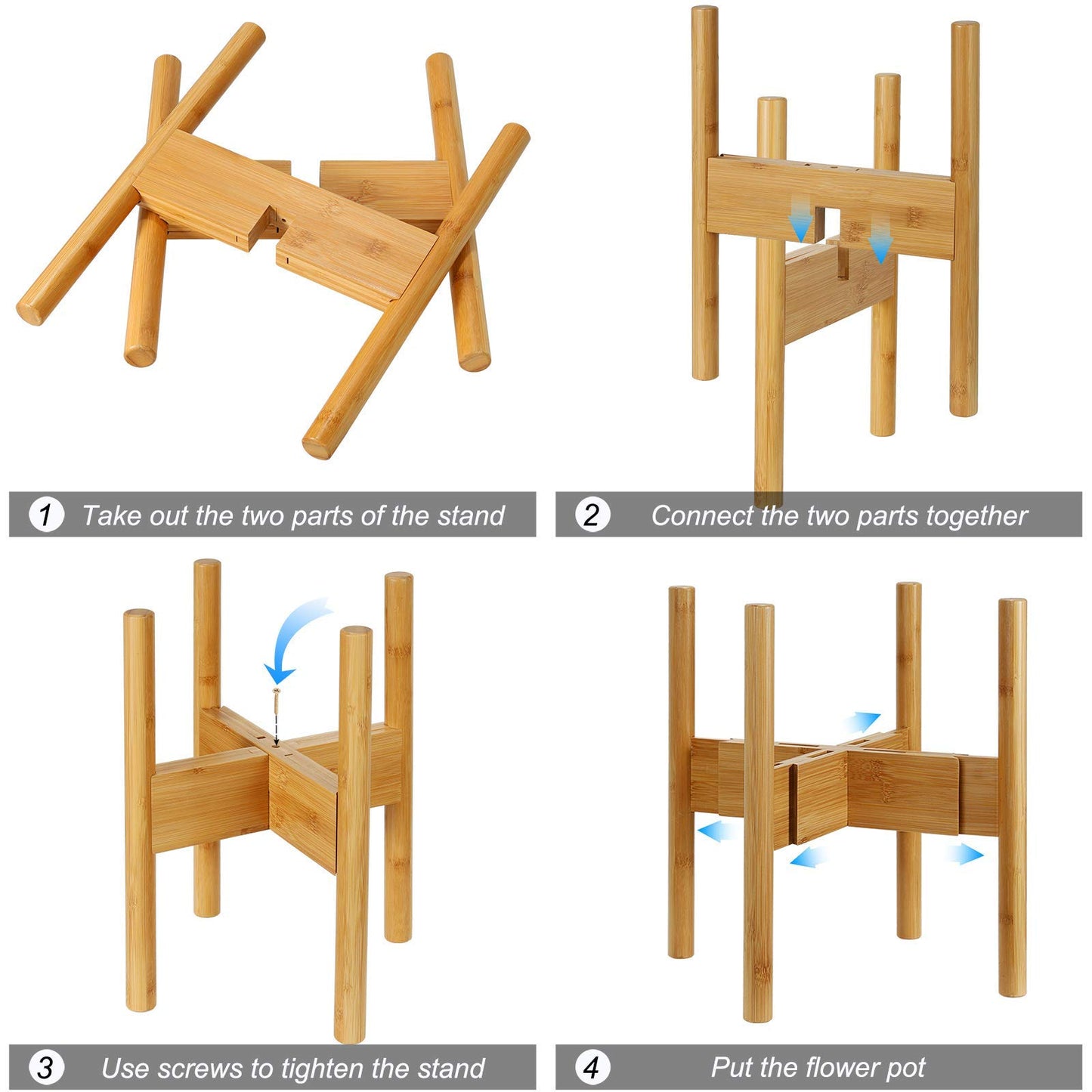 1 Take out the two parts of the stand

2 Connect the two parts together

3 Use screws to tighten the stand

4 Put the flower pot