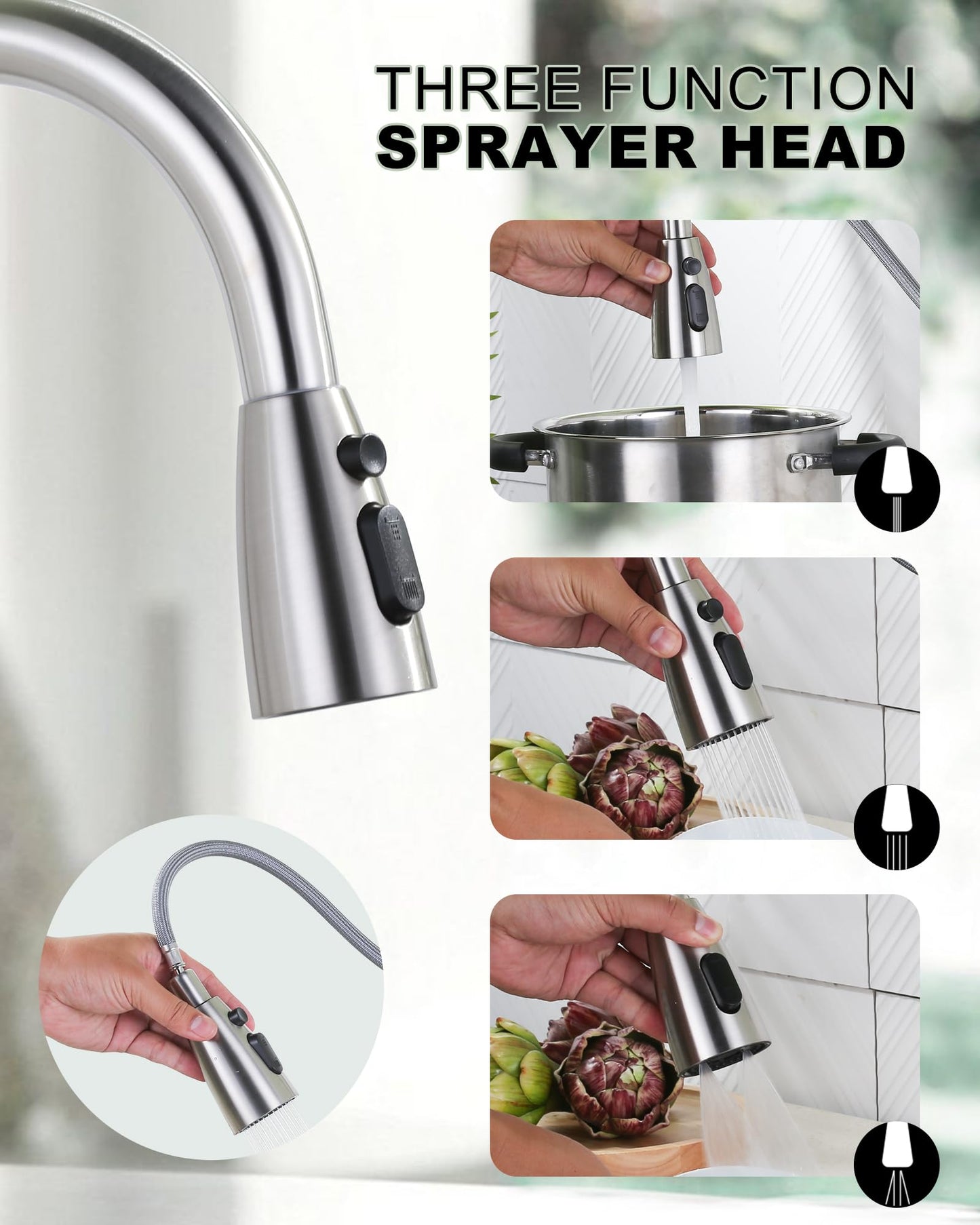 THREE FUNCTION
SPRAYER HEAD