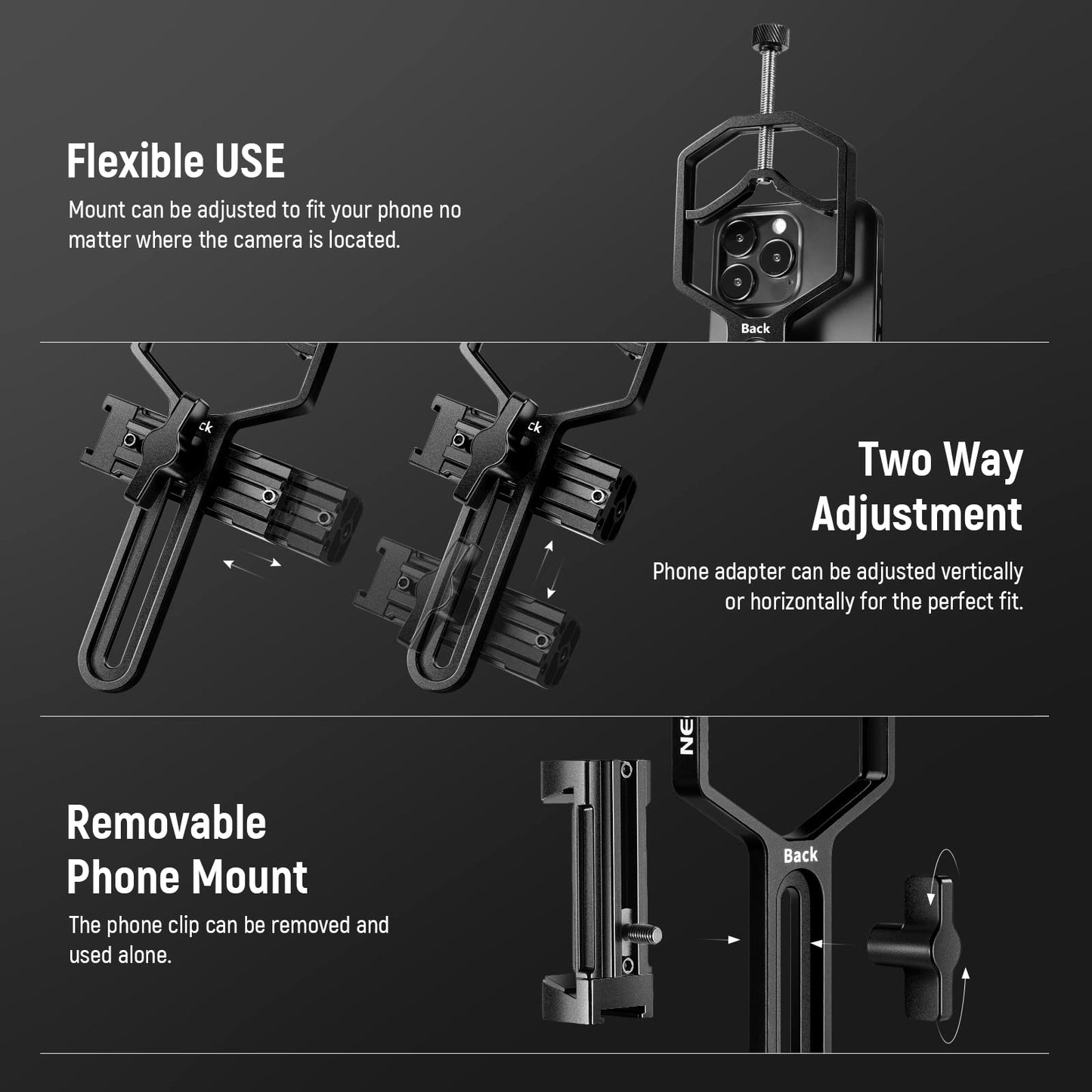 Flexible USE

Mount can be adjusted to fit your phone no matter where the camera is located.

Back

ck

ck

Two Way Adjustment

Phone adapter can be adjusted vertically or horizontally for the perfect fit.

NE

Removable Phone Mount

The phone clip can be removed and used alone.

Back