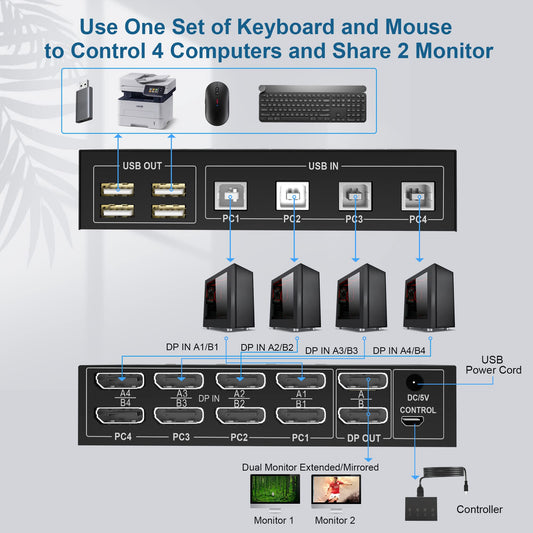 Use One Set of Keyboard and Mouse to Control 4 Computers and Share 2 Monitor

USB OUT

USB IN

PC1 PC2 PC3 PC4

DP IN A1/B1 DP IN A2/B2 DP IN A3/B3 DP IN A4/B4

USB Power Cord

A4 B4 A3 B3 DP IN A2 B2 A1 B1

A B

DC/5V

CONTROL

PC4 PC3 PC2 PC1

DP OUT

Dual Monitor Extended/Mirrored

Monitor 1 Monitor 2

Controller