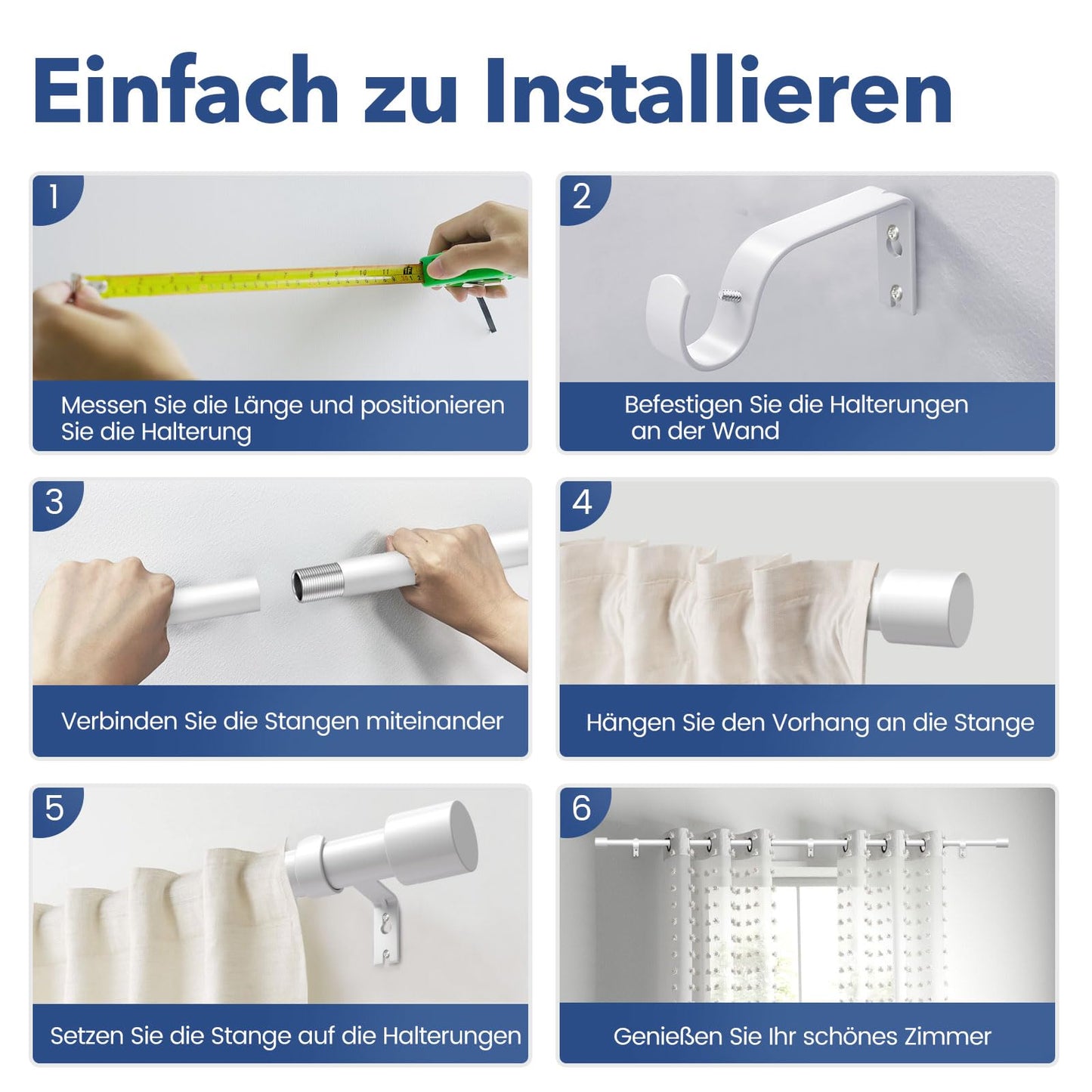 Einfach zu Installieren

1

Messen Sie die Länge und positionieren Sie die Halterung

2

Befestigen Sie die Halterungen an der Wand

3

Verbinden Sie die Stangen miteinander

4

Hängen Sie den Vorhang an die Stange

5

Setzen Sie die Stange auf die Halterungen

6

Genießen Sie Ihr schönes Zimmer