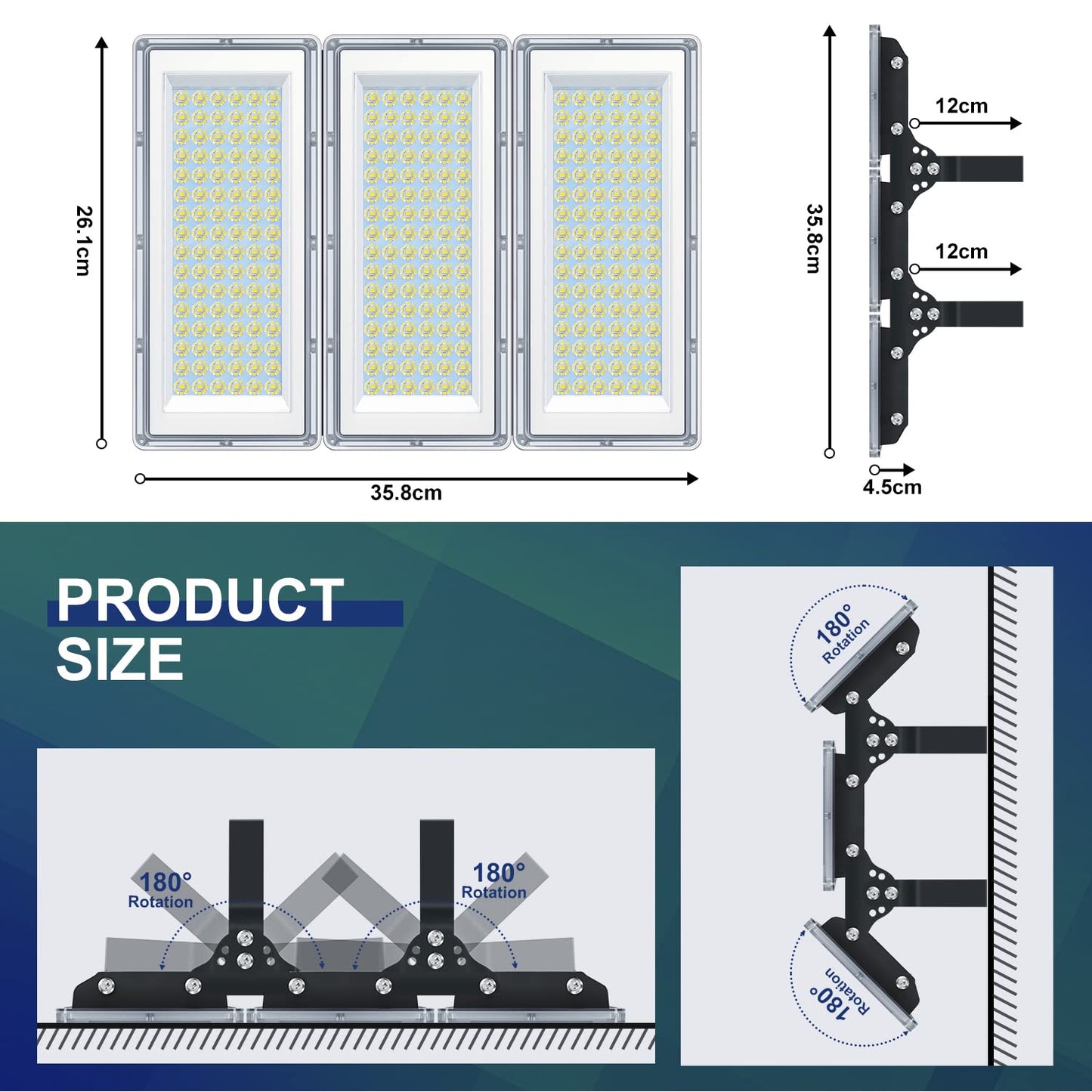 26.1cm

35.8cm

35.8cm

12cm

12cm

4.5cm

PRODUCT SIZE

180° Rotation

180° Rotation

180° Rotation

180° Rotation