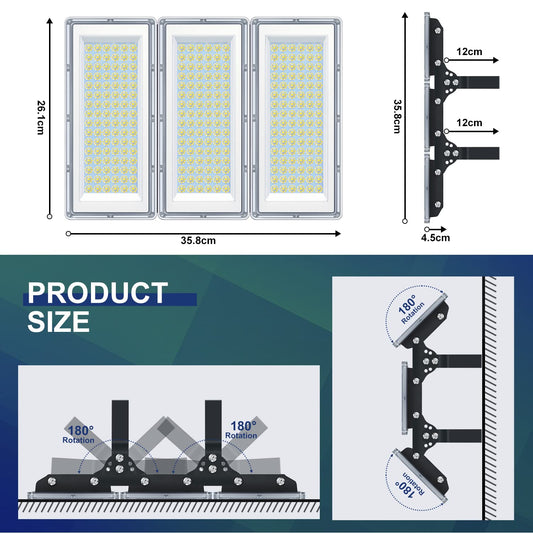 26.1cm

35.8cm

35.8cm

12cm

12cm

4.5cm

PRODUCT SIZE

180° Rotation

180° Rotation

180° Rotation

180° Rotation