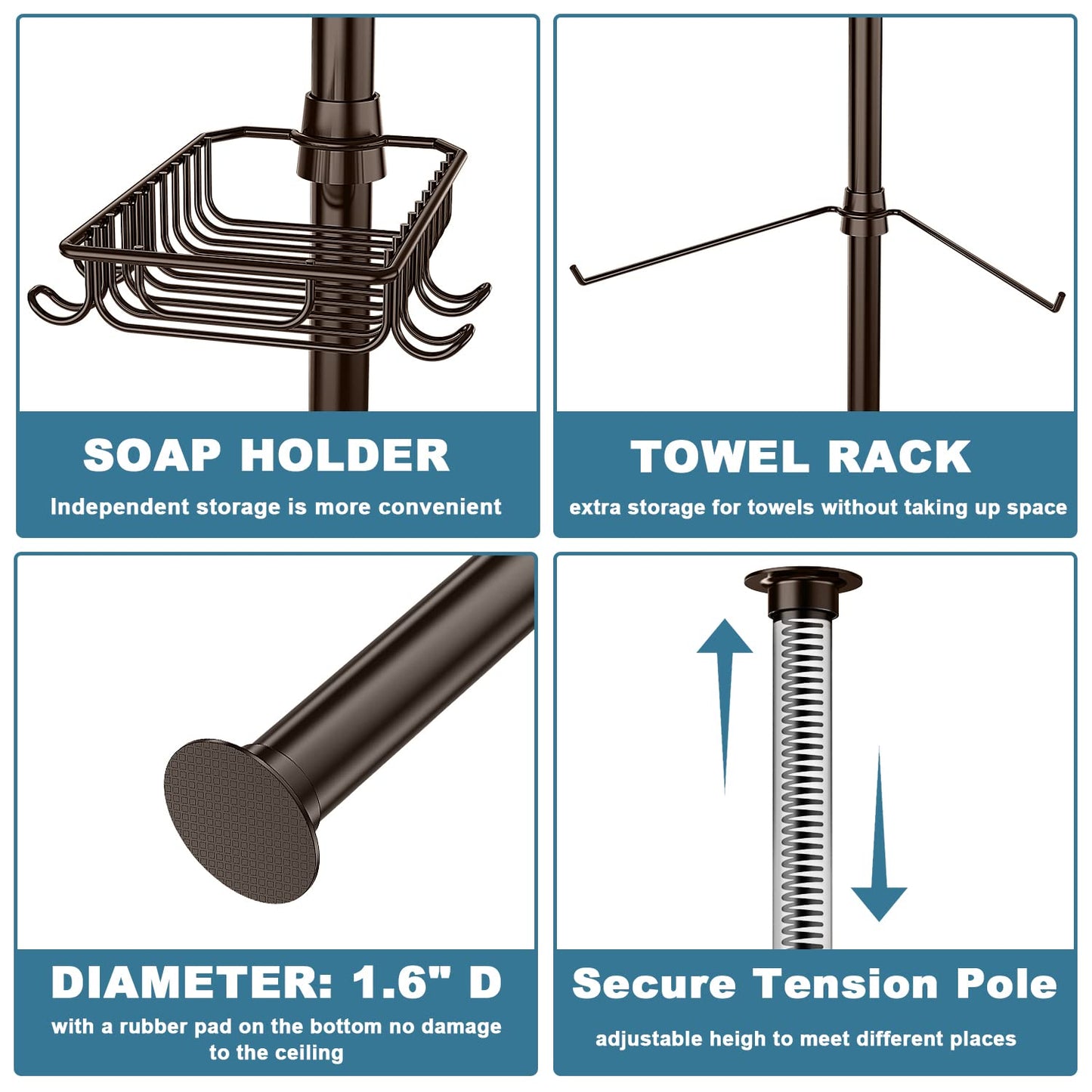 SOAP HOLDER
Independent storage is more convenient

TOWEL RACK
extra storage for towels without taking up space

DIAMETER: 1.6" D
with a rubber pad on the bottom no damage to the ceiling

Secure Tension Pole
adjustable heigh to meet different places