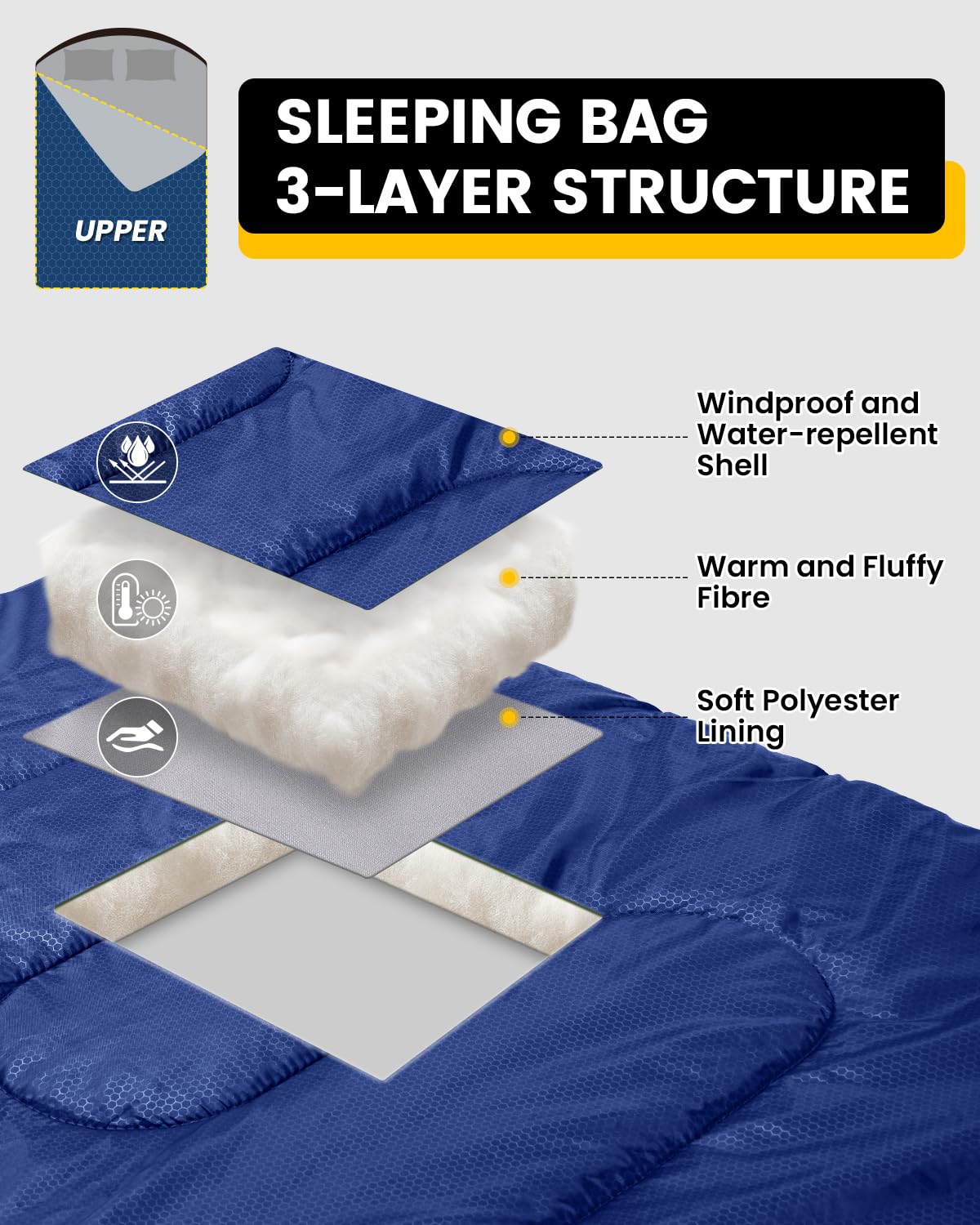 UPPER

SLEEPING BAG
3-LAYER STRUCTURE

Windproof and Water-repellent Shell

Warm and Fluffy Fibre

Soft Polyester Lining