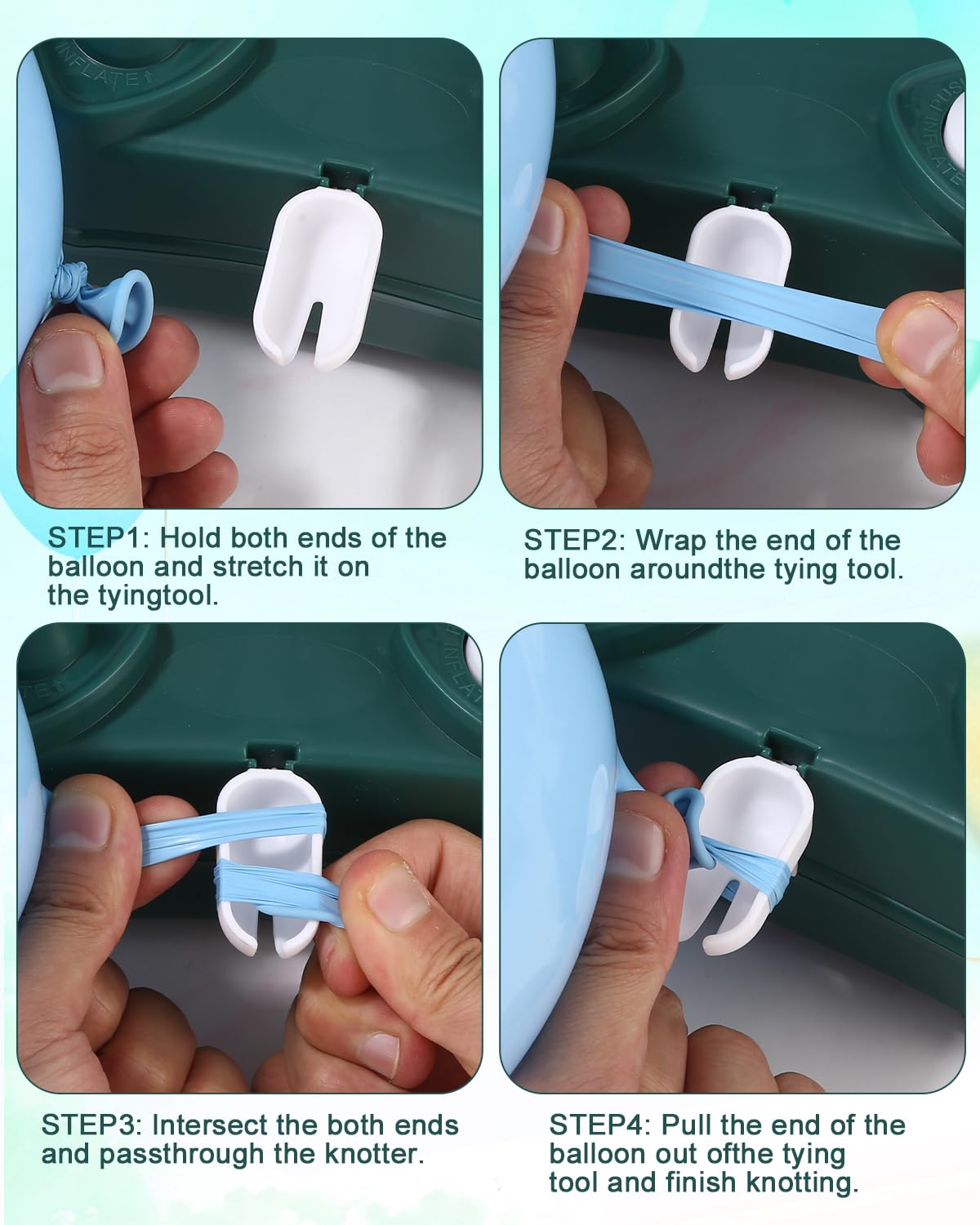 INFLATE↑

PUSH
INFLATE

STEP1: Hold both ends of the balloon and stretch it on the tyingtool.

STEP2: Wrap the end of the balloon aroundthe tying tool.

INFLATE

STEP3: Intersect the both ends and passthrough the knotter.

STEP4: Pull the end of the balloon out ofthe tying tool and finish knotting.