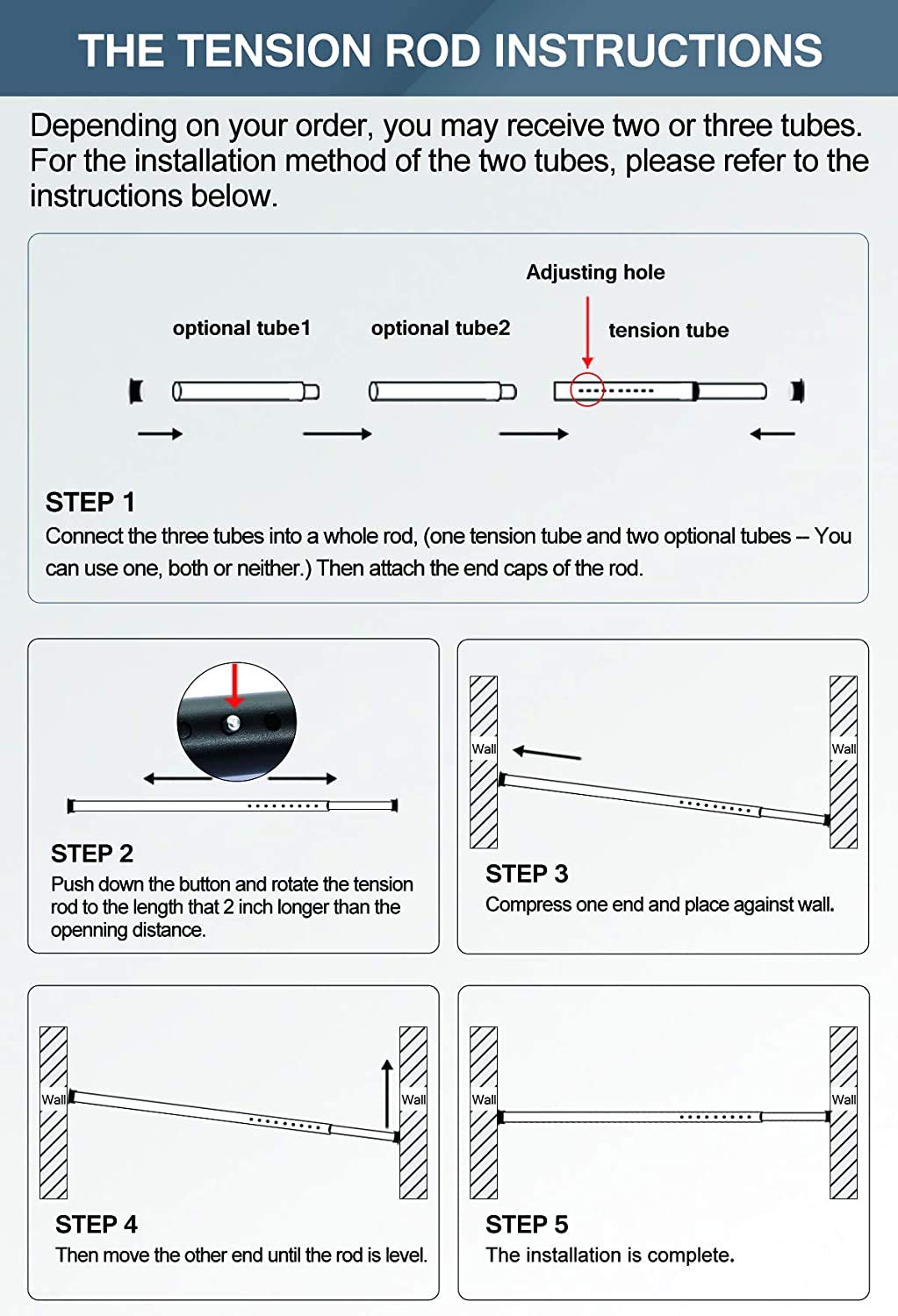 THE TENSION ROD INSTRUCTIONS

Depending on your order, you may receive two or three tubes. For the installation method of the two tubes, please refer to the instructions below.

Adjusting hole

optional tube1

optional tube2

tension tube

STEP 1
Connect the three tubes into a whole rod, (one tension tube and two optional tubes – You can use one, both or neither.) Then attach the end caps of the rod.

STEP 2
Push down the button and rotate the tension rod to the length that 2 inch longer than the openning distance.

Wall

Wall

STEP 3
Compress one end and place against wall.

Wall

Wall

STEP 4
Then move the other end until the rod is level.

Wall

Wall

STEP 5
The installation is complete.