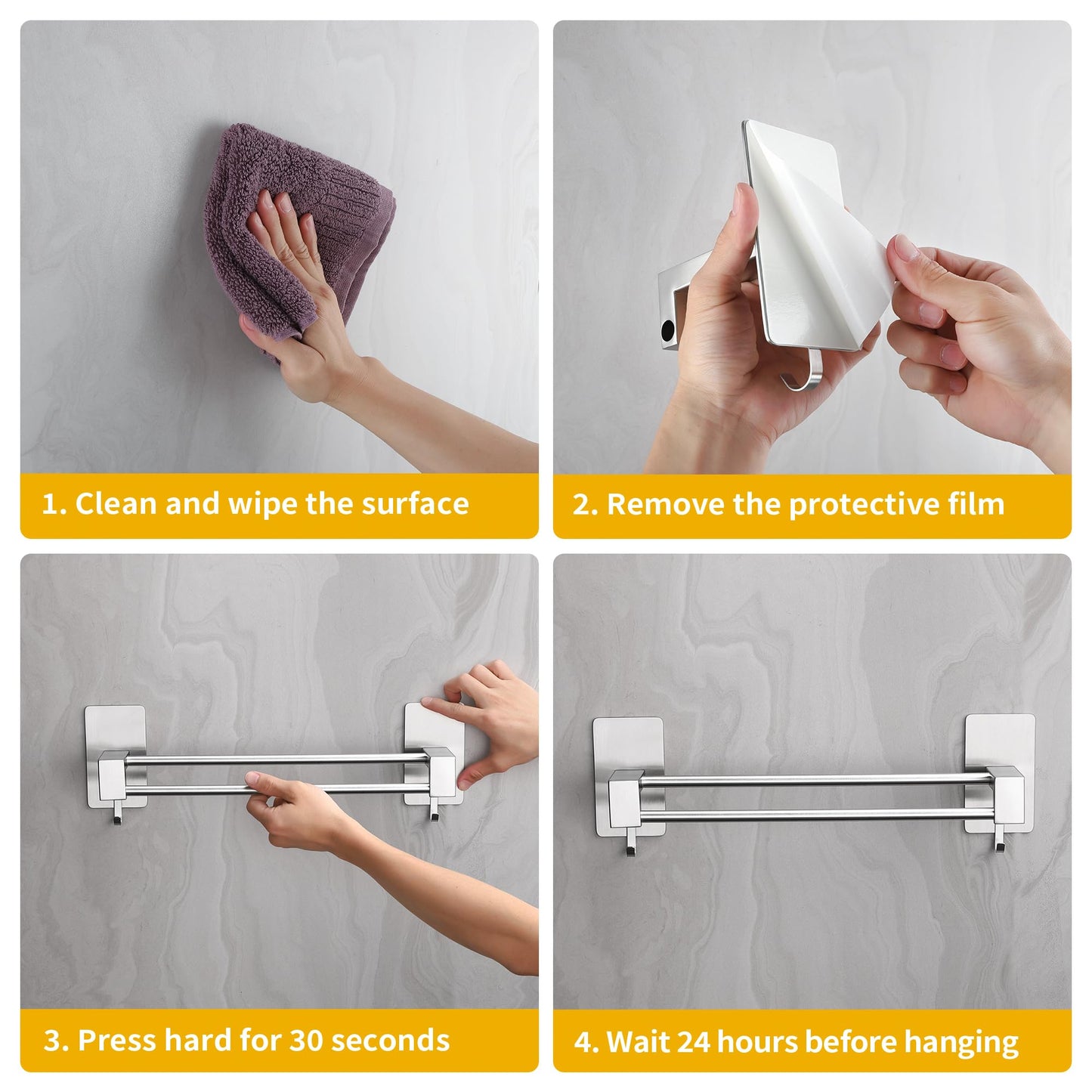 1. Clean and wipe the surface

2. Remove the protective film

3. Press hard for 30 seconds

4. Wait 24 hours before hanging