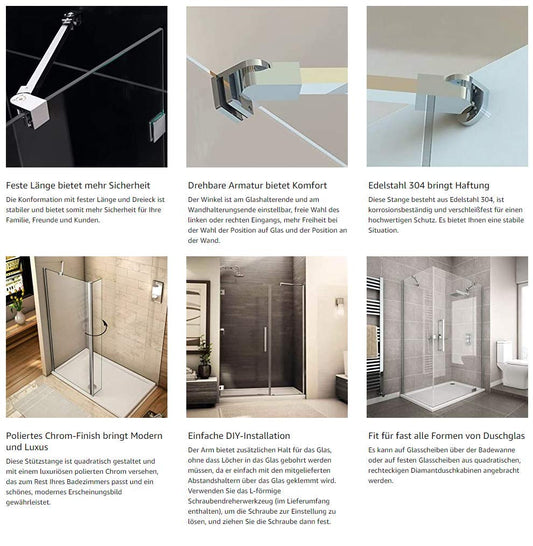 Feste Länge bietet mehr Sicherheit

Die Konformation mit fester Länge und Dreieck ist stabiler und bietet somit mehr Sicherheit für Ihre Familie, Freunde und Kunden.

Drehbare Armatur bietet Komfort

Der Winkel ist am Glashalterende und am Wandhalterungsende einstellbar, freie Wahl des linken oder rechten Eingangs, mehr Freiheit bei der Wahl der Position auf Glas und der Position an der Wand.

Edelstahl 304 bringt Haftung

Diese Stange besteht aus Edelstahl 304, ist korrosionsbeständig und verschleißfest für einen hochwertigen Schutz. Es bietet Ihnen eine stabile Situation.

Poliertes Chrom-Finish bringt Modern und Luxus

Diese Stützstange ist quadratisch gestaltet und mit einem luxuriösen polierten Chrom versehen, das zum Rest Ihres Badezimmers passt und ein schönes, modernes Erscheinungsbild gewährleistet.

Einfache DIY-Installation

Der Arm bietet zusätzlichen Halt für das Glas, ohne dass Löcher in das Glas gebohrt werden müssen, da er einfach mit den mitgelieferten Abstandshaltern über das Glas geklemmt wird. Verwenden Sie das L-förmige Schraubendreherwerkzeug (im Lieferumfang enthalten), um die Schraube zur Einstellung zu lösen, und ziehen Sie die Schraube dann fest.

Fit für fast alle Formen von Duschglas

Es kann auf Glasscheiben über der Badewanne oder auf festen Glasscheiben aus quadratischen, rechteckigen Diamantduschkabinen angebracht werden.