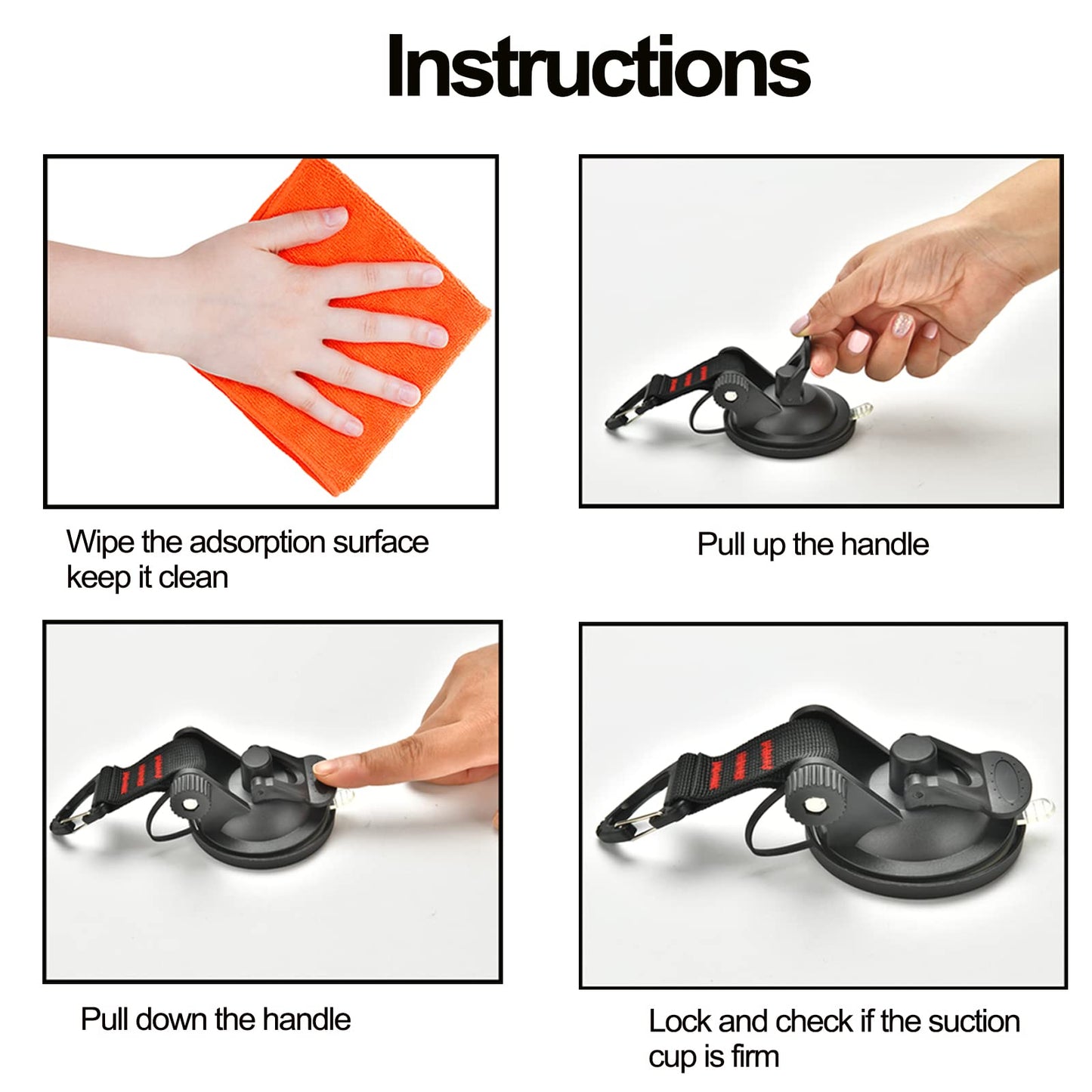 Instructions

Wipe the adsorption surface keep it clean

Pull up the handle

Pull down the handle

Lock and check if the suction cup is firm