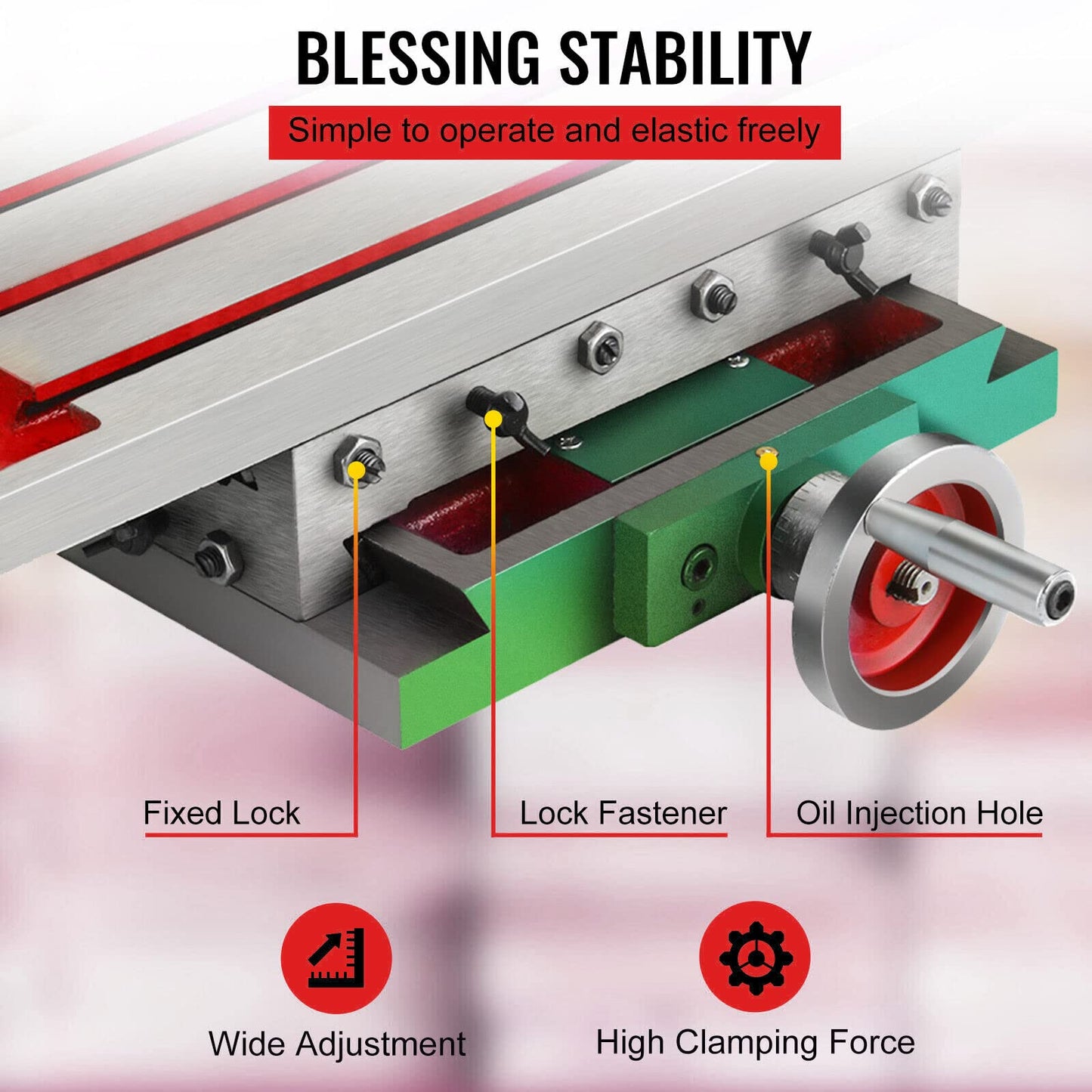 BLESSING STABILITY

Simple to operate and elastic freely

Fixed Lock

Lock Fastener

Oil Injection Hole

Wide Adjustment

High Clamping Force