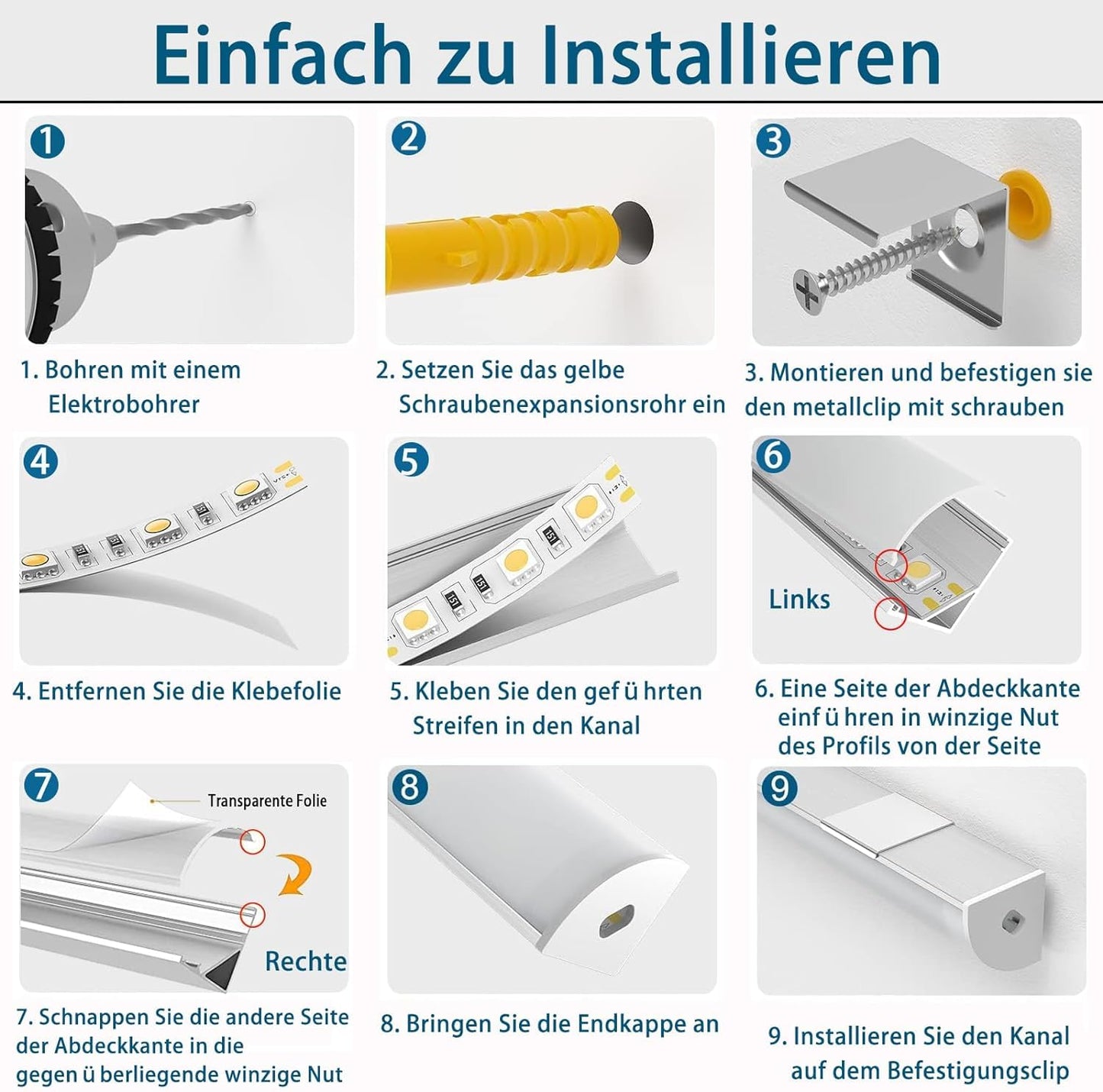 Einfach zu Installieren

1

1. Bohren mit einem Elektrobohrer

2

2. Setzen Sie das gelbe Schraubenexpansionsrohr ein

3

3. Montieren und befestigen sie den metallclip mit schrauben

4

4. Entfernen Sie die Klebefolie

5

5. Kleben Sie den gef ü hrten Streifen in den Kanal

6

Links

6. Eine Seite der Abdeckkante einf ü hren in winzige Nut des Profils von der Seite

7

Transparente Folie

Rechte

7. Schnappen Sie die andere Seite der Abdeckkante in die gegen ü berliegende winzige Nut

8

8. Bringen Sie die Endkappe an

9

9. Installieren Sie den Kanal auf dem Befestigungsclip