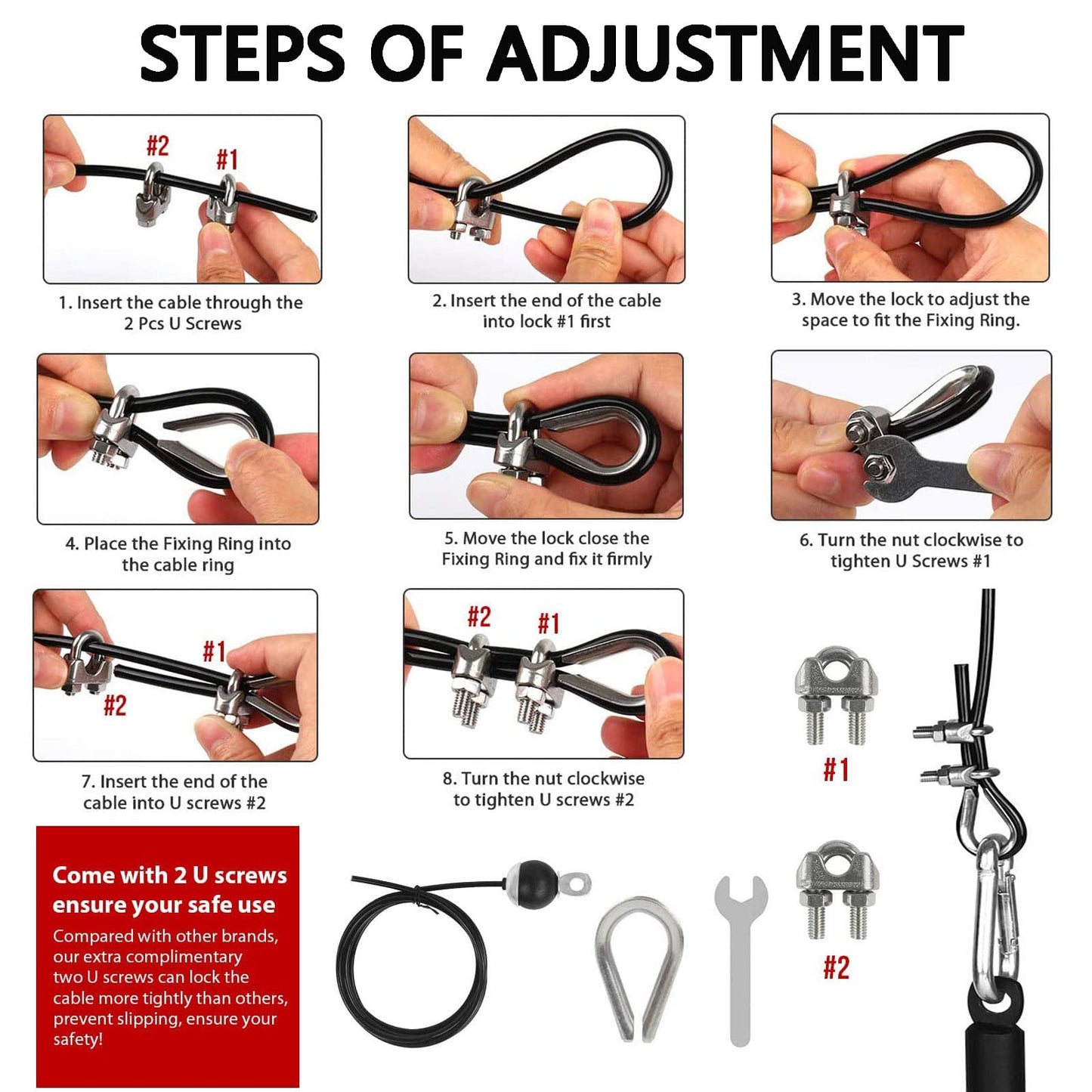 STEPS OF ADJUSTMENT

#2 #1

1. Insert the cable through the 2 Pcs U Screws

2. Insert the end of the cable into lock #1 first

3. Move the lock to adjust the space to fit the Fixing Ring.

4. Place the Fixing Ring into the cable ring

5. Move the lock close the Fixing Ring and fix it firmly

6. Turn the nut clockwise to tighten U Screws #1

#1 #2

7. Insert the end of the cable into U screws #2

#2 #1

8. Turn the nut clockwise to tighten U screws #2

#1

#2

Come with 2 U screws ensure your safe use

Compared with other brands, our extra complimentary two U screws can lock the cable more tightly than others, prevent slipping, ensure your safety!