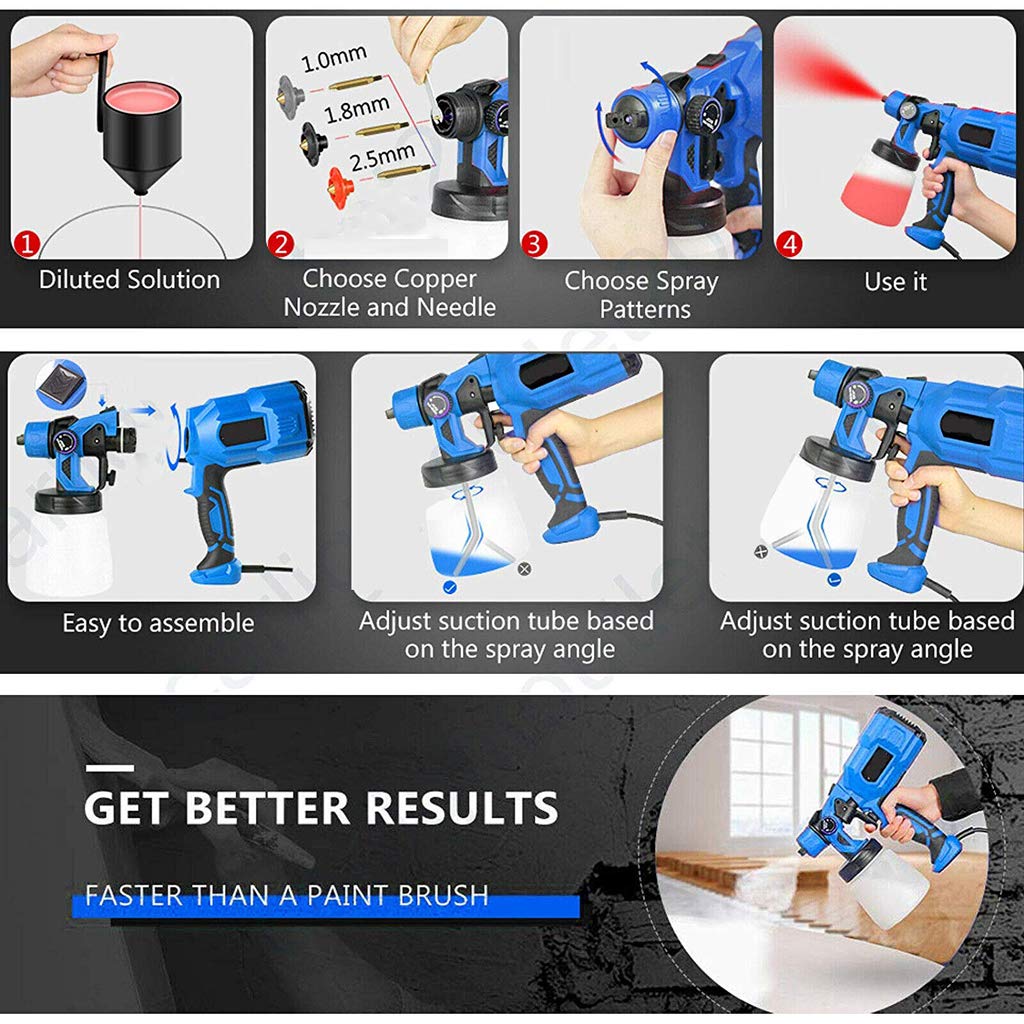 1
Diluted Solution

1.0mm
1.8mm
2.5mm
2
Choose Copper Nozzle and Needle

3
Choose Spray Patterns

4
Use it

Easy to assemble

Adjust suction tube based on the spray angle

Adjust suction tube based on the spray angle

GET BETTER RESULTS

FASTER THAN A PAINT BRUSH