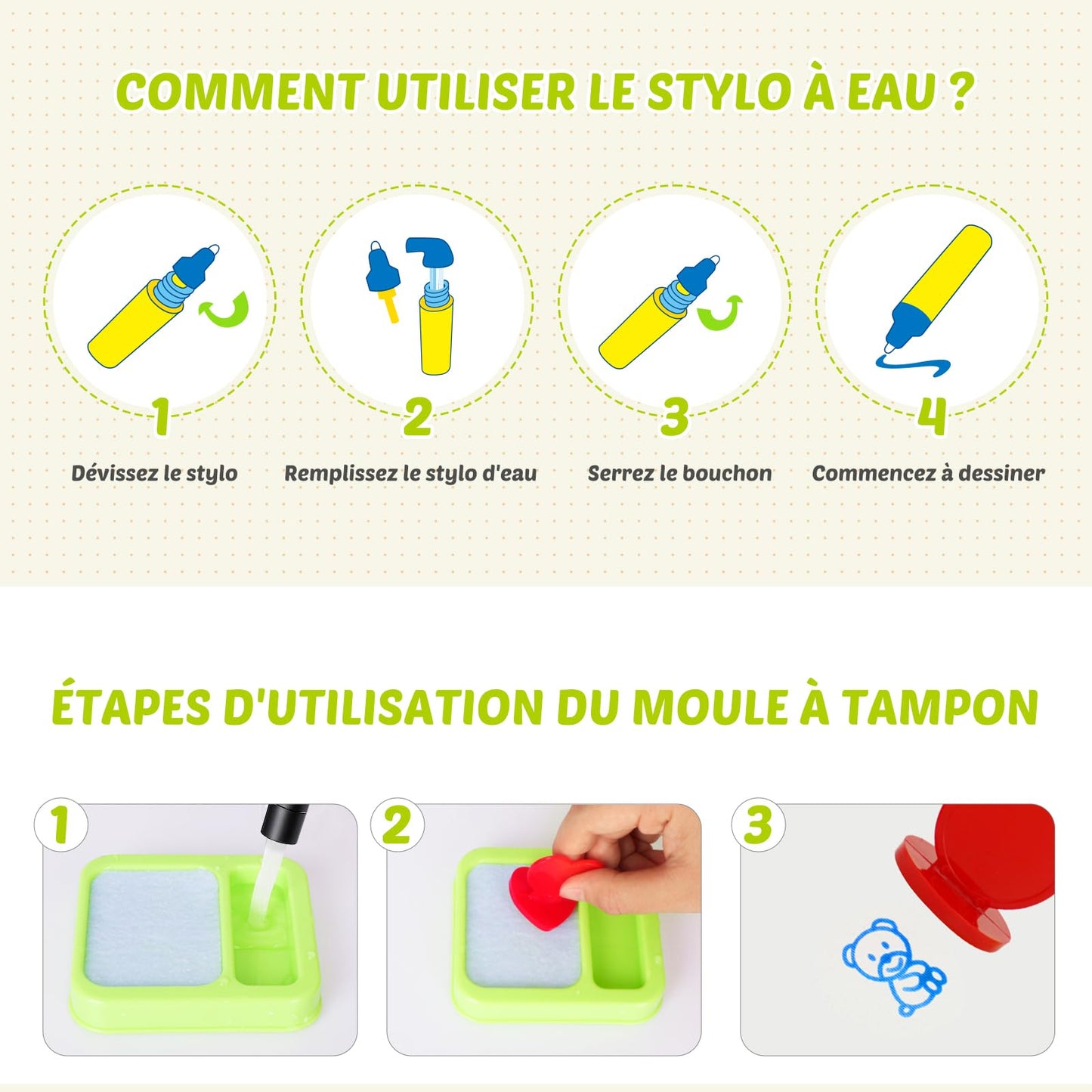 COMMENT UTILISER LE STYLO À EAU ?

1
Dévissez le stylo

2
Remplissez le stylo d'eau

3
Serrez le bouchon

4
Commencez à dessiner

ÉTAPES D'UTILISATION DU MOULE À TAMPON

1

2

3