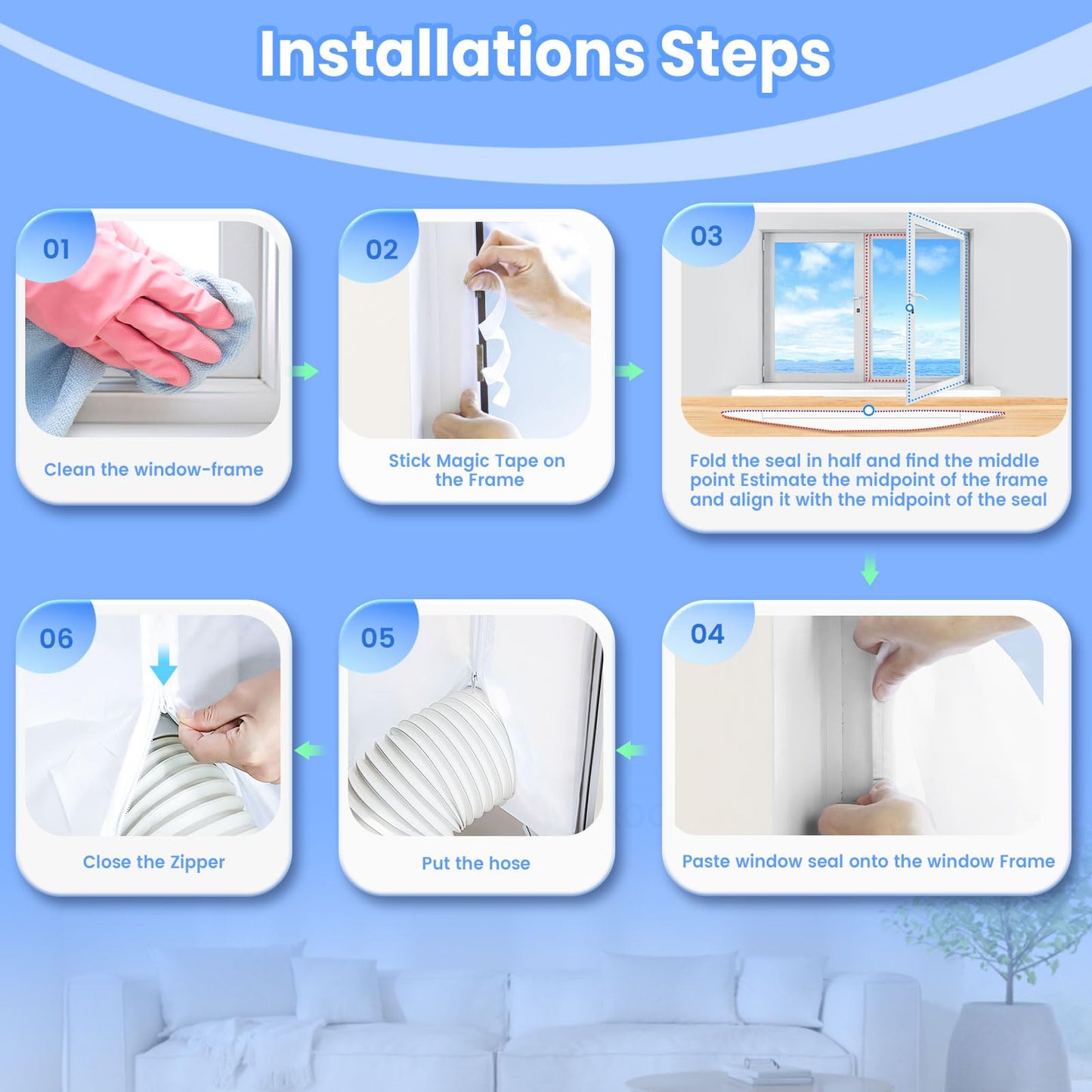 Installations Steps

01

Clean the window-frame

02

Stick Magic Tape on the Frame

03

Fold the seal in half and find the middle point Estimate the midpoint of the frame and align it with the midpoint of the seal

04

Paste window seal onto the window Frame

05

Put the hose

06

Close the Zipper