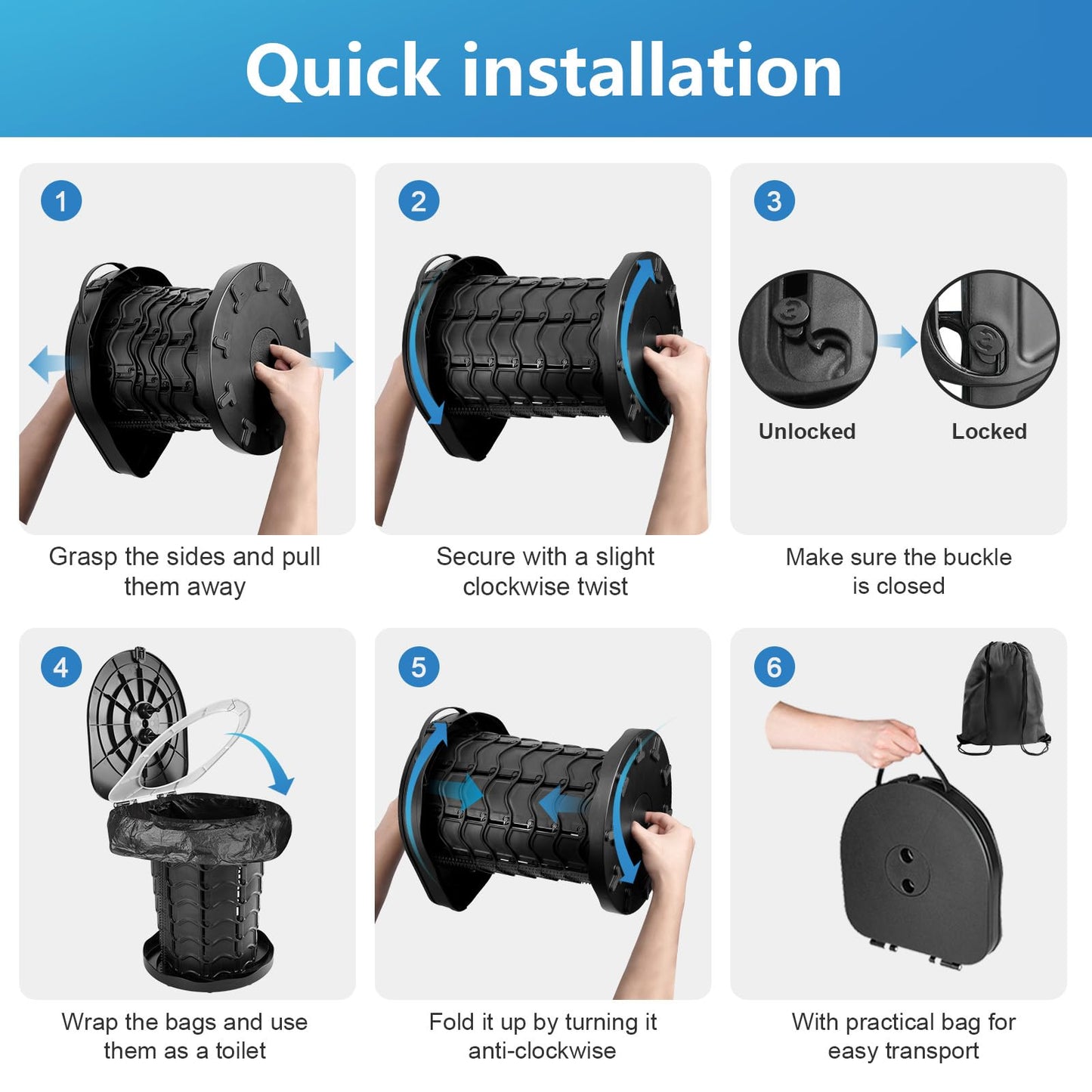 Quick installation

1

Grasp the sides and pull them away

2

Secure with a slight clockwise twist

3

Unlocked

Locked

Make sure the buckle is closed

4

Wrap the bags and use them as a toilet

5

Fold it up by turning it anti-clockwise

6

With practical bag for easy transport