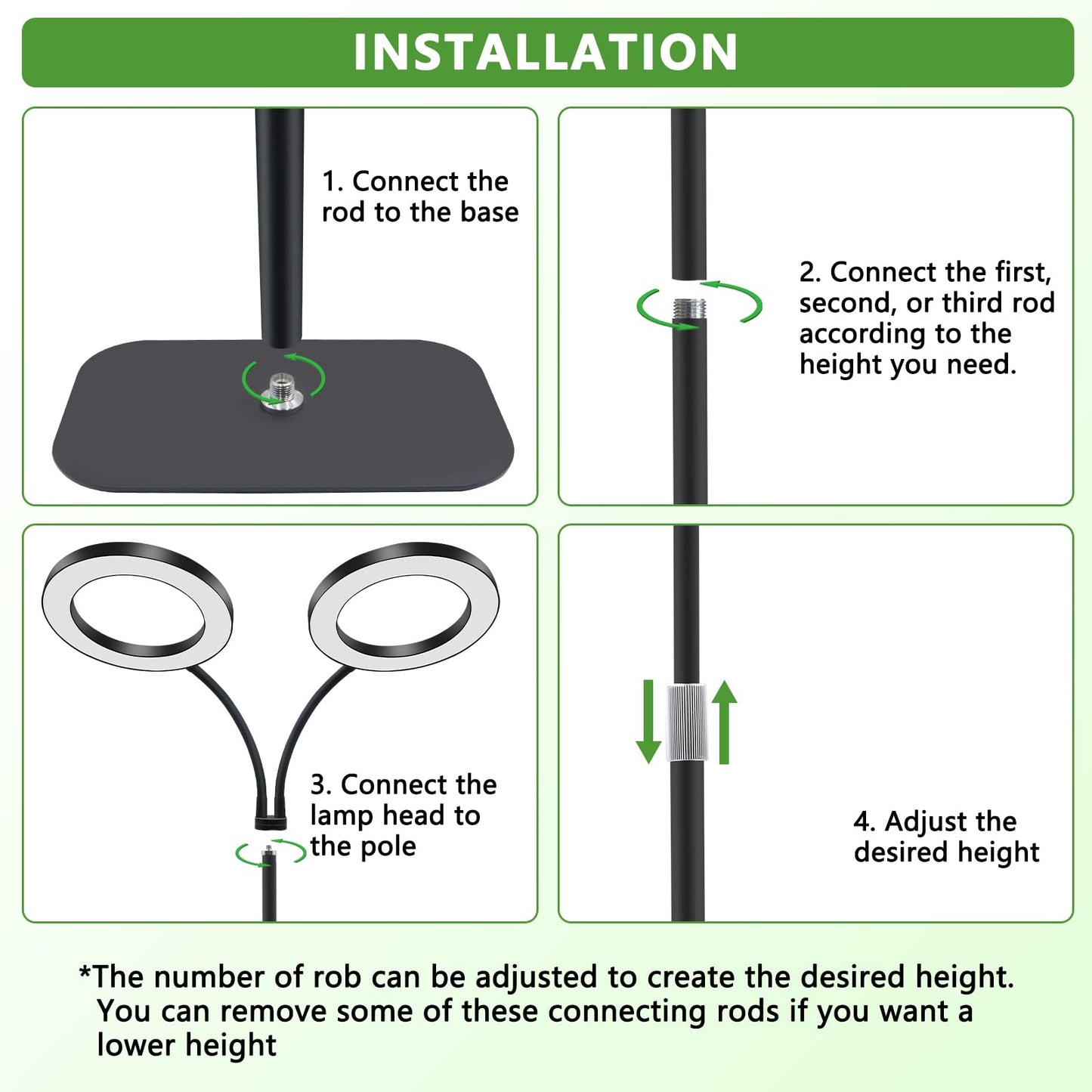 INSTALLATION

1. Connect the rod to the base

2. Connect the first, second, or third rod according to the height you need.

3. Connect the lamp head to the pole

4. Adjust the desired height

*The number of rob can be adjusted to create the desired height. You can remove some of these connecting rods if you want a lower height