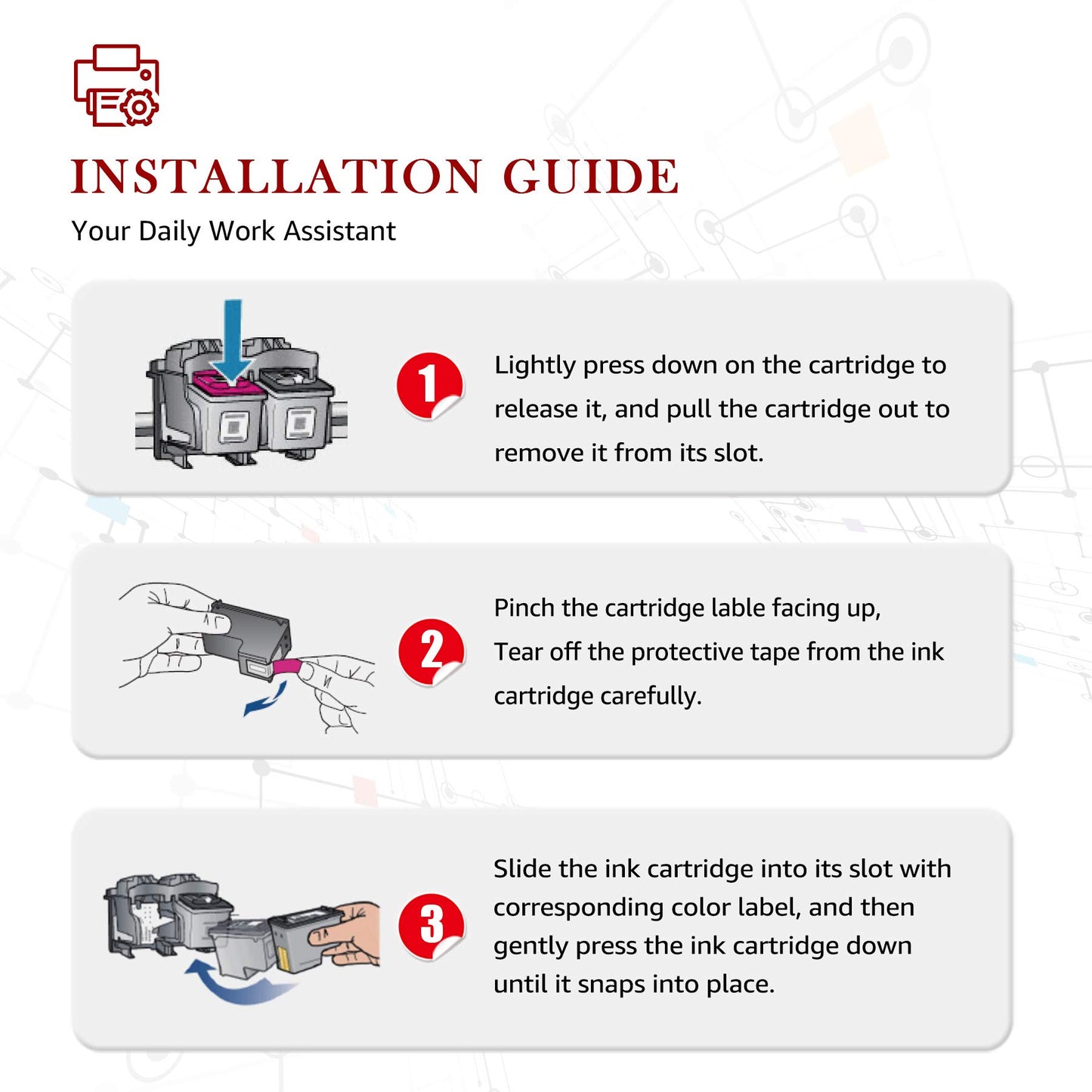 INSTALLATION GUIDE

Your Daily Work Assistant

1

Lightly press down on the cartridge to release it, and pull the cartridge out to remove it from its slot.

2

Pinch the cartridge lable facing up, Tear off the protective tape from the ink cartridge carefully.

3

Slide the ink cartridge into its slot with corresponding color label, and then gently press the ink cartridge down until it snaps into place.