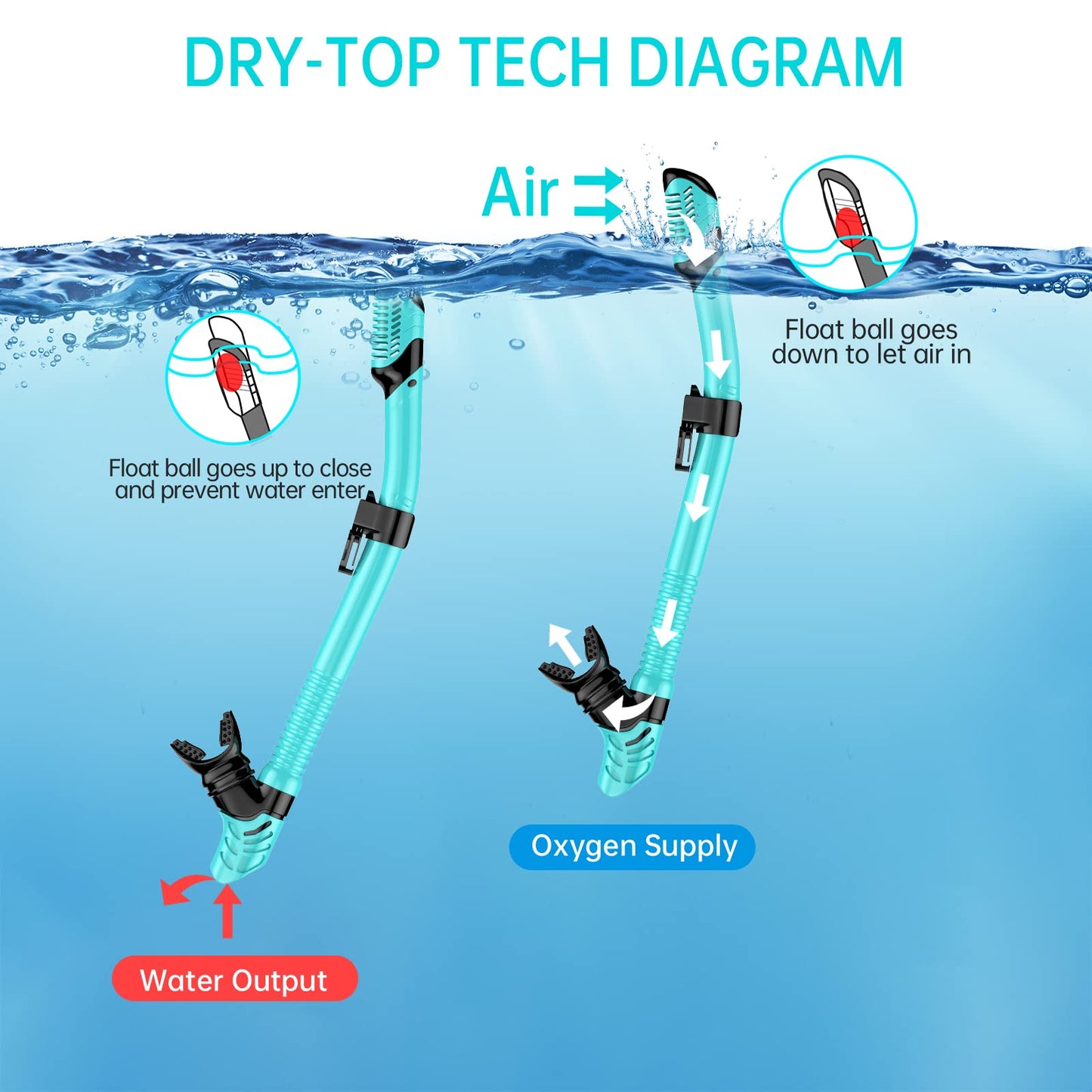 DRY-TOP TECH DIAGRAM

Air

Float ball goes down to let air in

Float ball goes up to close and prevent water enter

Oxygen Supply

Water Output