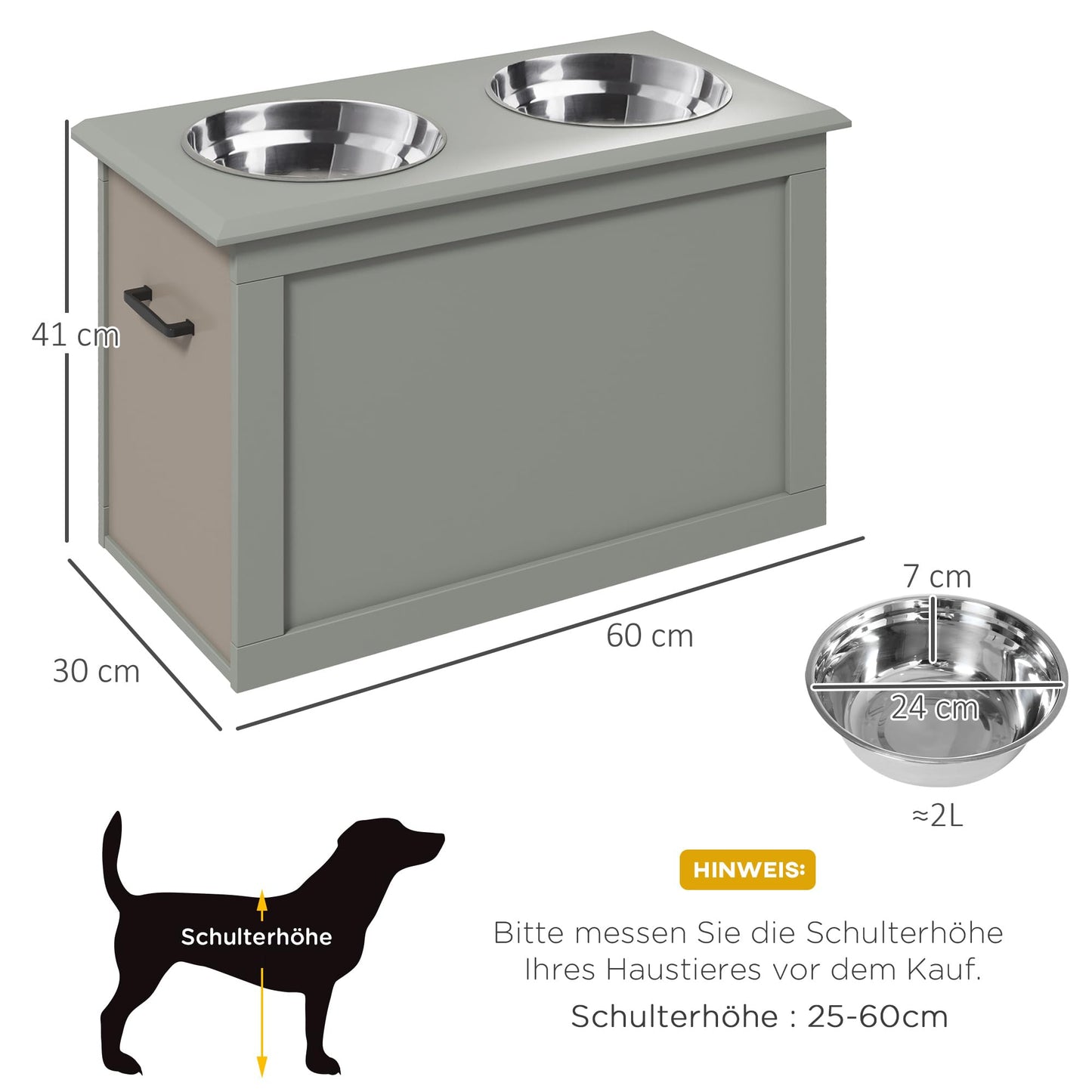 41 cm

30 cm

60 cm

7 cm

24 cm

≈2L

Schulterhöhe

HINWEIS:

Bitte messen Sie die Schulterhöhe Ihres Haustieres vor dem Kauf.

Schulterhöhe : 25-60cm