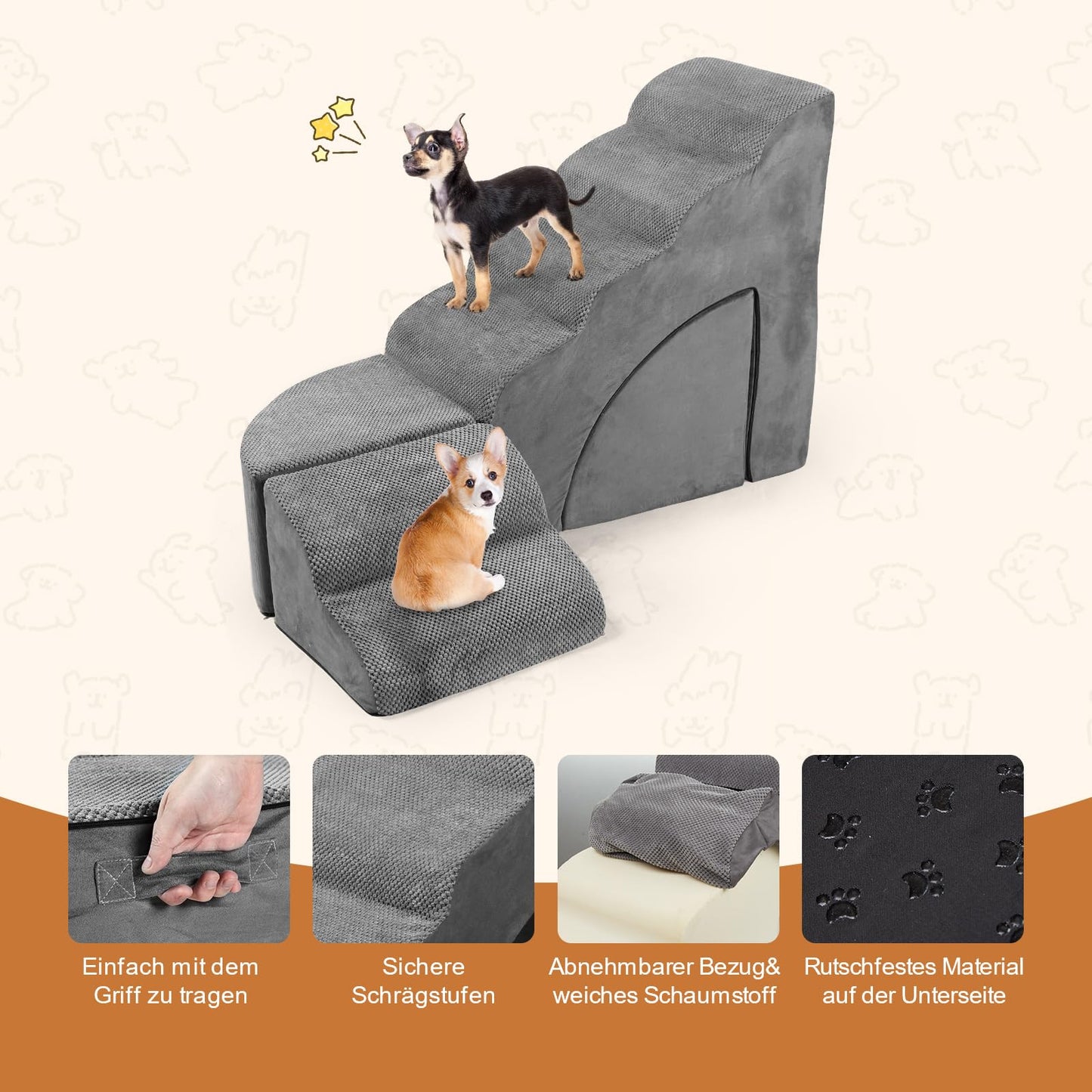 Einfach mit dem Griff zu tragen

Sichere Schrägstufen

Abnehmbarer Bezug& weiches Schaumstoff

Rutschfestes Material auf der Unterseite