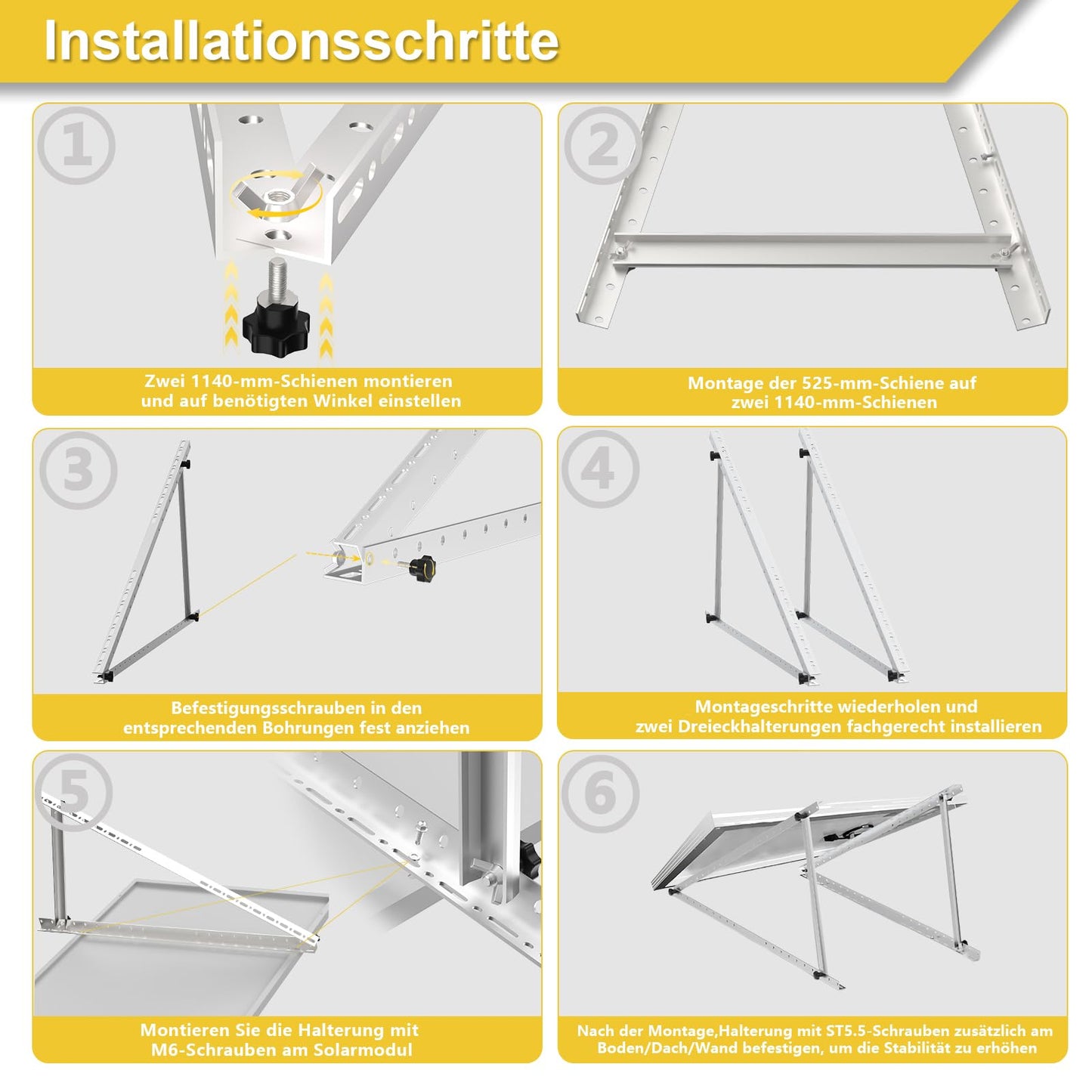 Installationsschritte

①

Zwei 1140-mm-Schienen montieren und auf benötigten Winkel einstellen

②

Montage der 525-mm-Schiene auf zwei 1140-mm-Schienen

③

Befestigungsschrauben in den entsprechenden Bohrungen fest anziehen

④

Montageschritte wiederholen und zwei Dreieckhalterungen fachgerecht installieren

⑤

Montieren Sie die Halterung mit M6-Schrauben am Solarmodul

⑥

Nach der Montage,Halterung mit ST5.5-Schrauben zusätzlich am Boden/Dach/Wand befestigen, um die Stabilität zu erhöhen