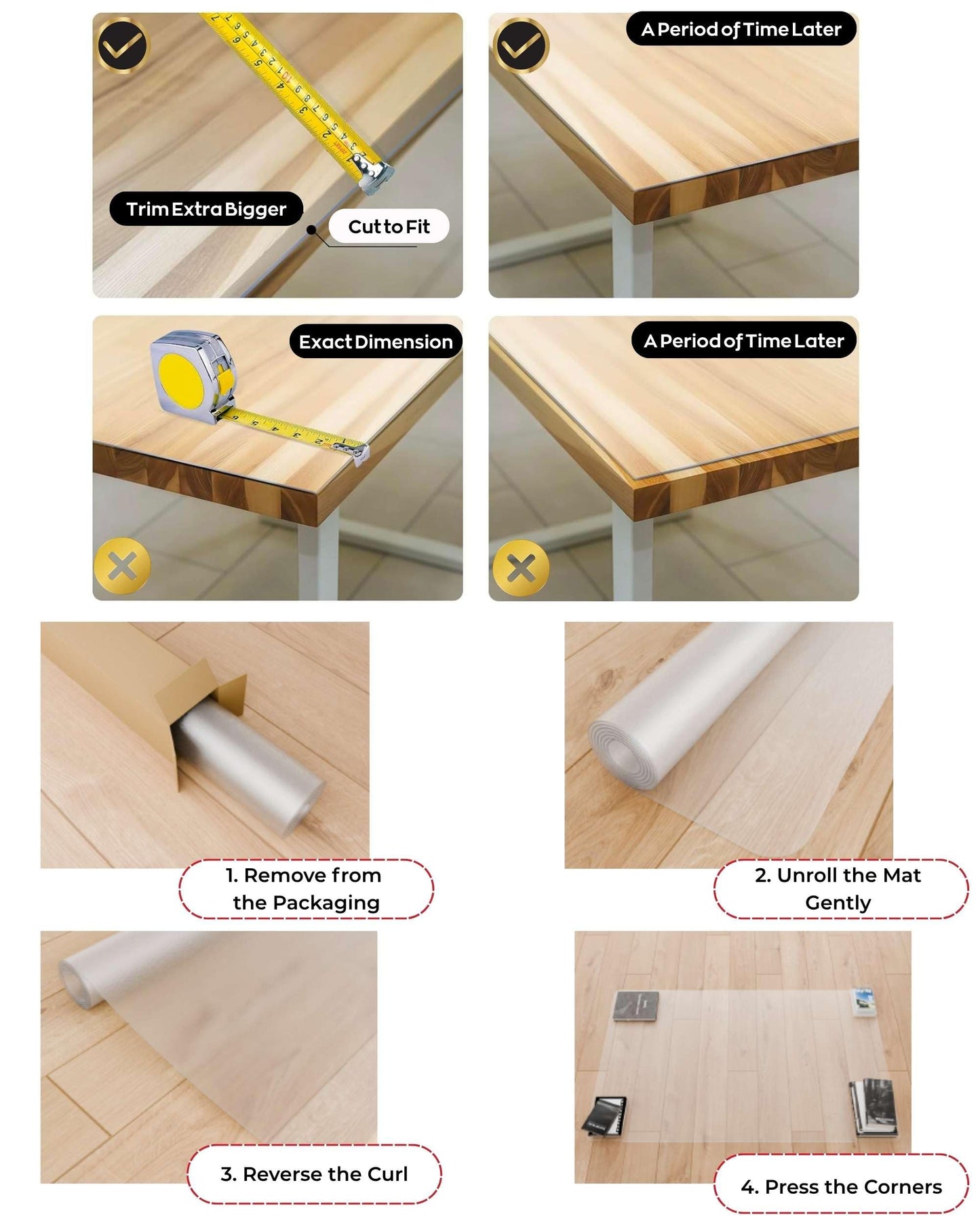 Trim Extra Bigger

Cut to Fit

A Period of Time Later

Exact Dimension

A Period of Time Later

1. Remove from the Packaging

2. Unroll the Mat Gently

3. Reverse the Curl

4. Press the Corners